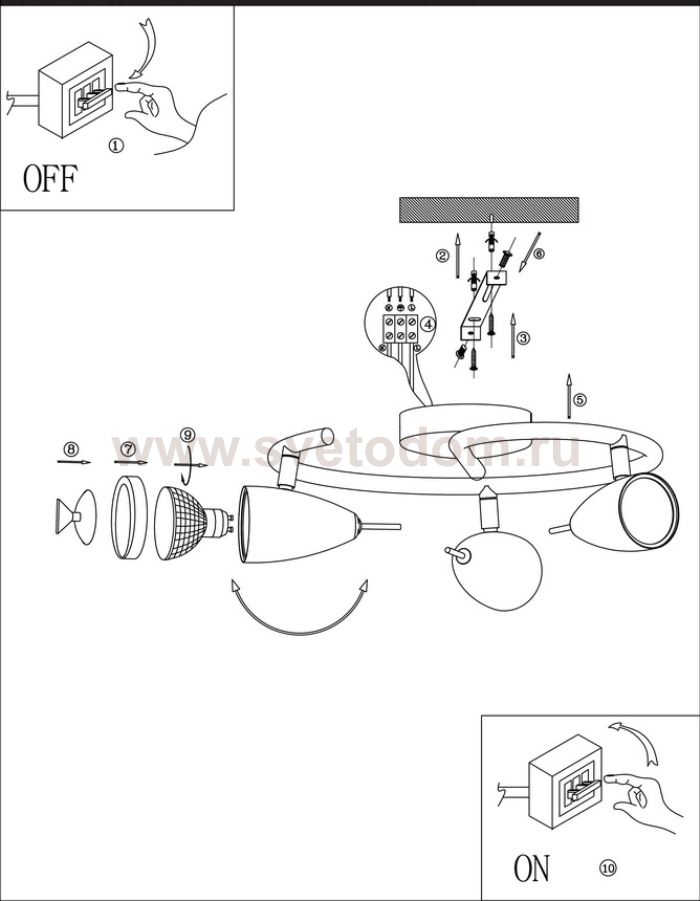 ①
OFF
②
⑥
④
③
⑤
⑧
⑦
⑨
www.svetodom.ru
ON
⑩