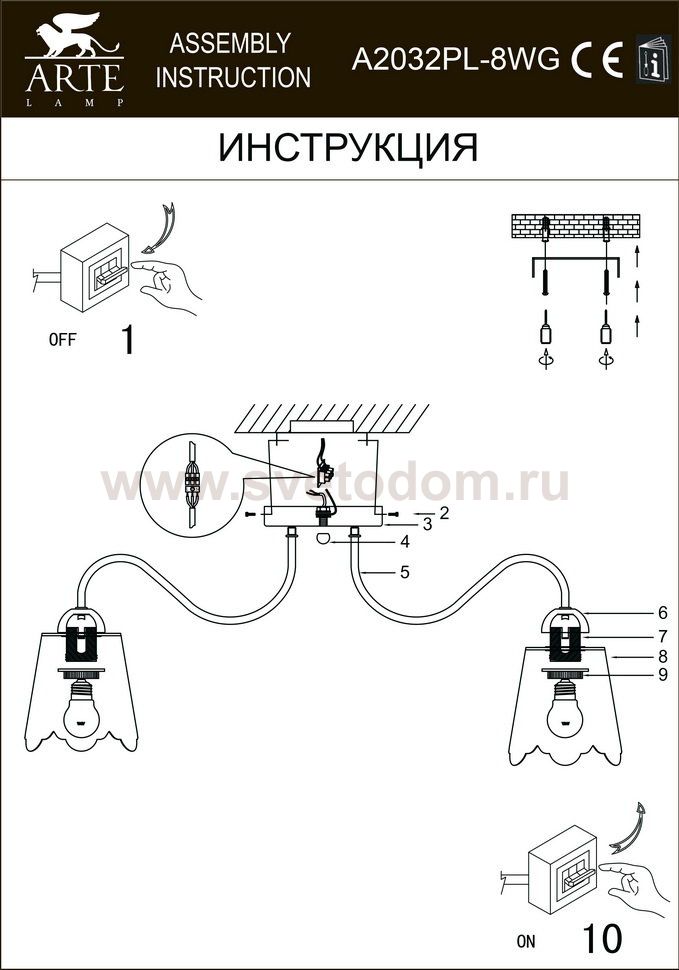 ARTE LAMP

ASSEMBLY INSTRUCTION

A2032PL-8WG CE

ИНСТРУКЦИЯ

OFF 1

www.svetodom.ru

2
3
4
5
6
7
8
9

ON 10