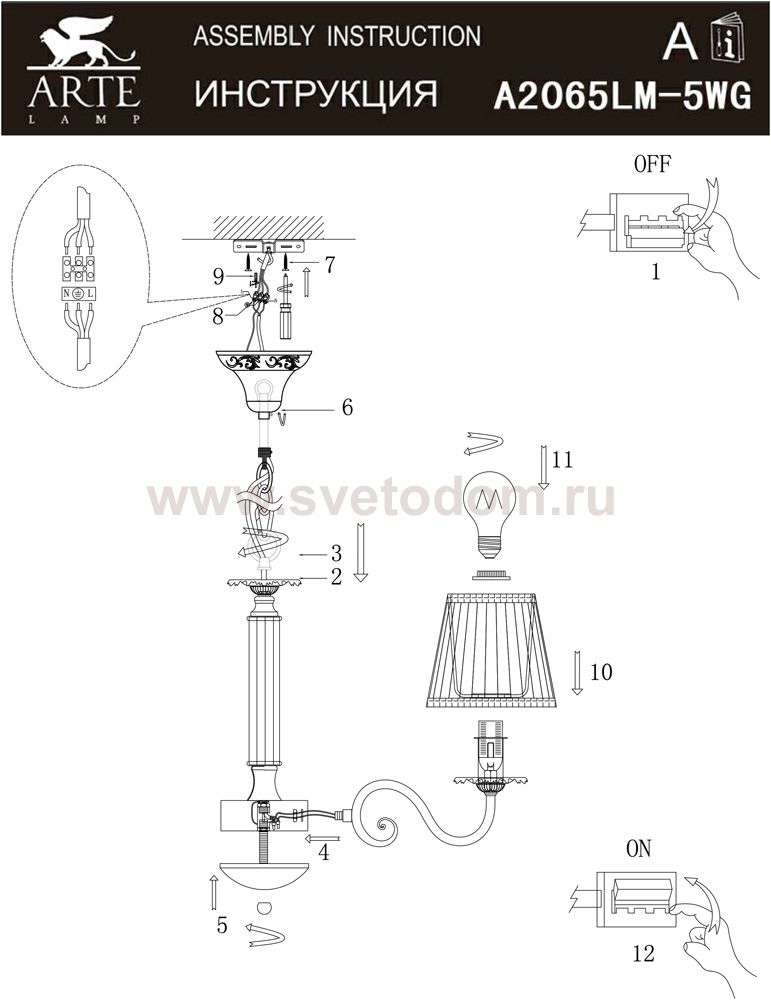 ARTE
LAMP

ASSEMBLY INSTRUCTION
ИНСТРУКЦИЯ

A
A2065LM-5WG

OFF
1

N L

9
7
8
6
11
www.svetodom.ru
3
2
10
4
5

ON
12