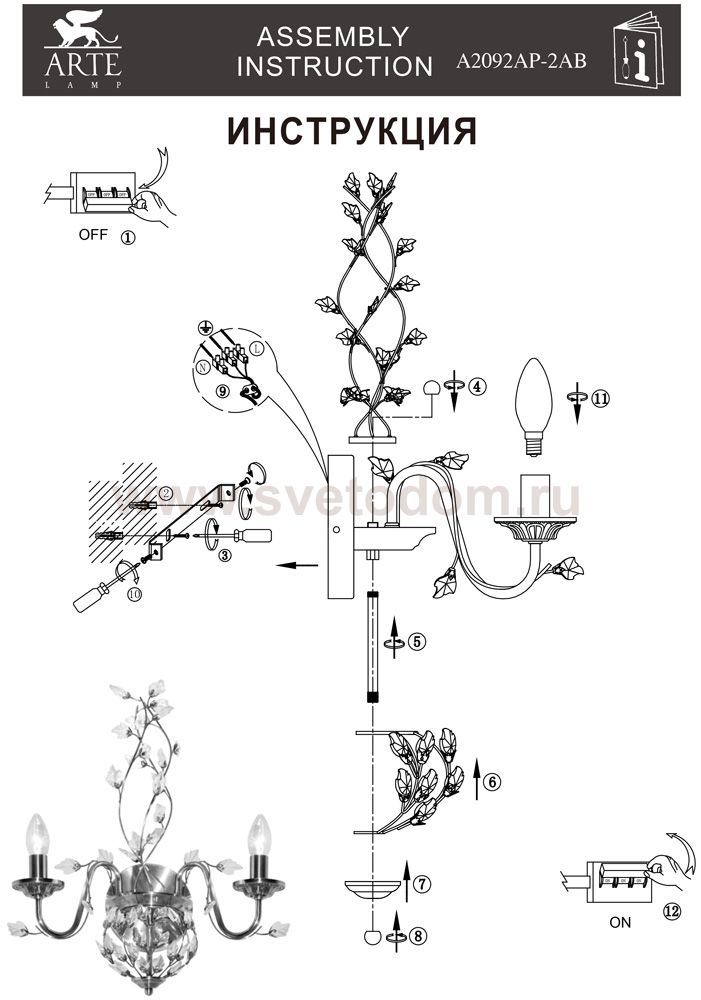 ARTE
LAMP

ASSEMBLY INSTRUCTION

A2092AP-2AB

ИНСТРУКЦИЯ

OFF ①

N L

⑨

④

⑪

②

③

⑩

www.svetodom.ru

⑤

⑥

⑦

⑧

ON ⑫