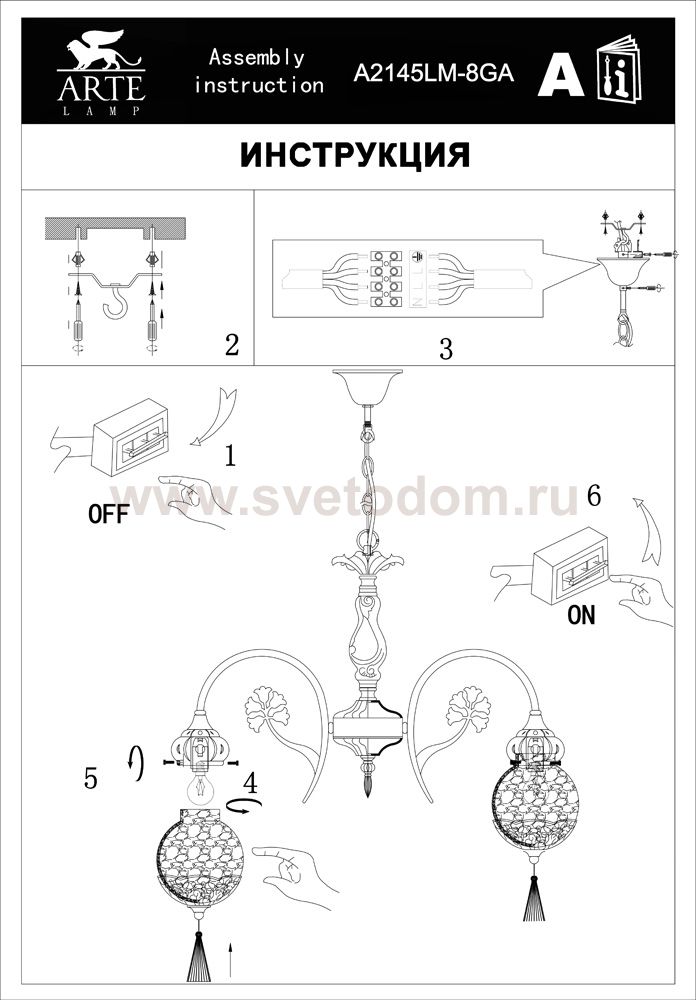 ARTE LAMP
Assembly instruction
A2145LM-8GA
A

ИНСТРУКЦИЯ

2

3

1

OFF

www.svetodom.ru

6

ON

5

4