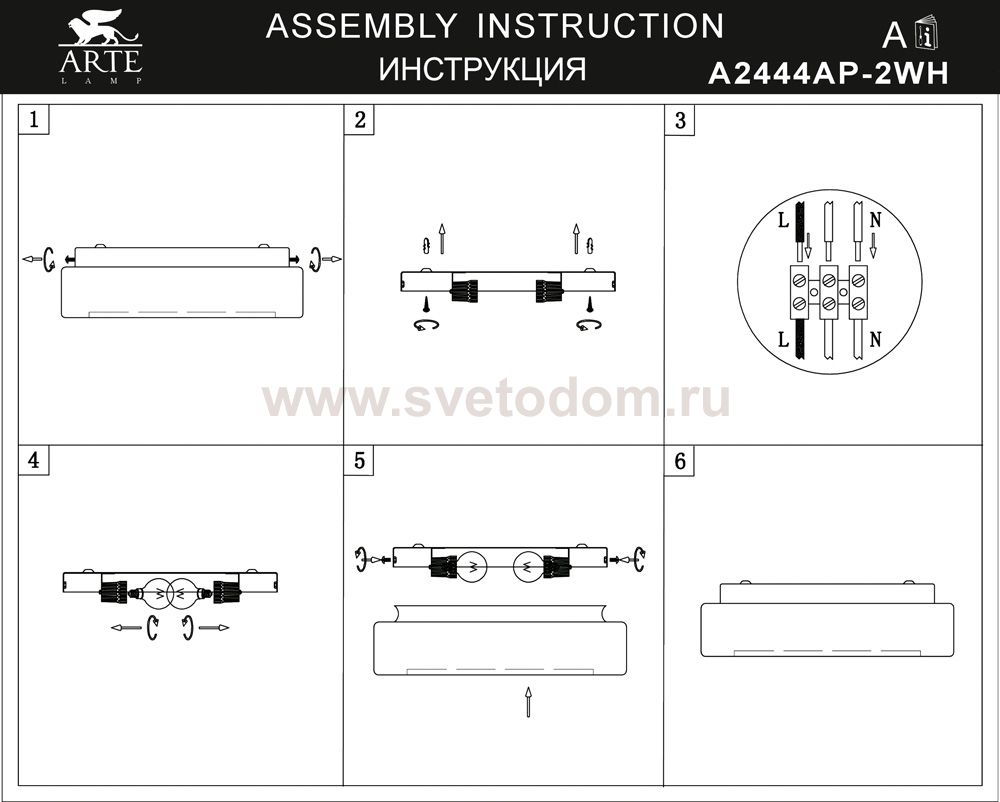 ARTE
LAMP

ASSEMBLY INSTRUCTION
ИНСТРУКЦИЯ

A

A2444AP-2WH

1

2

3

L
N
L
N

www.svetodom.ru

4

5

6