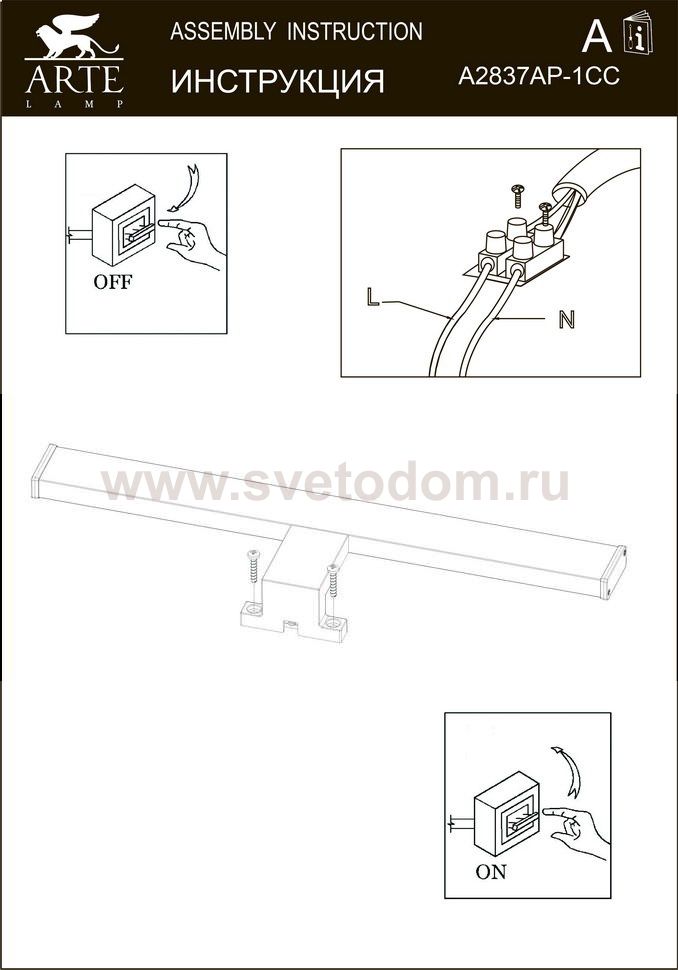 ARTE
LAMP

ASSEMBLY INSTRUCTION
ИНСТРУКЦИЯ

A
A2837AP-1CC

OFF

L
N

www.svetodom.ru

ON