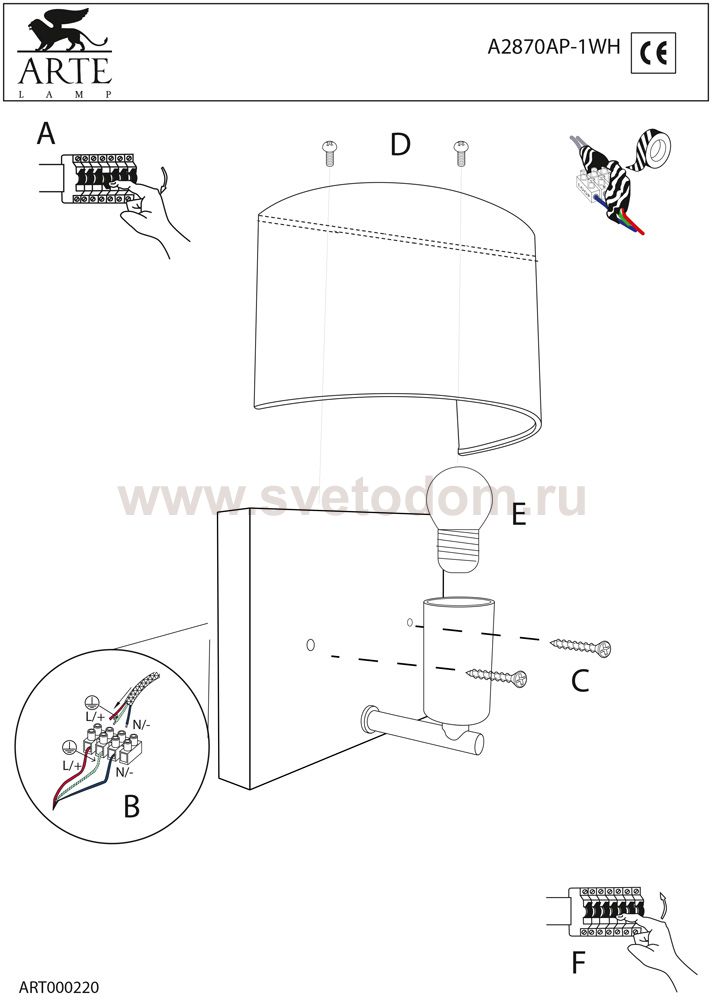 ARTE
LAMP

A2870AP-1WH

CE

A

D

www.svetodom.ru

E

C

L/+
N/-
L/+
N/-

B

F

ART000220