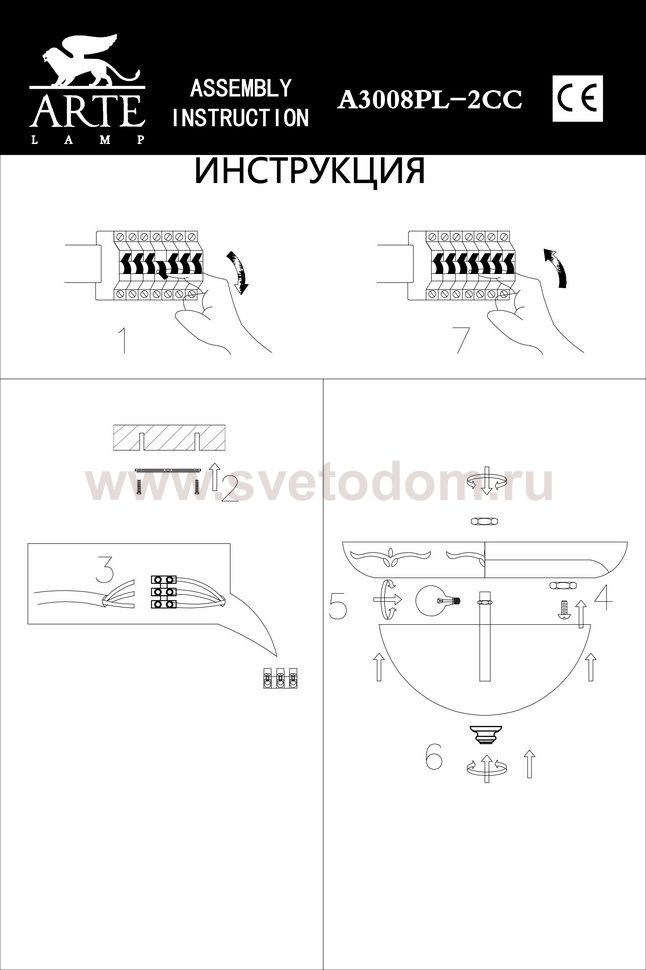 ARTE
LAMP

ASSEMBLY
INSTRUCTION

A3008PL-2CC

CE

ИНСТРУКЦИЯ

1

7

2

www.svetodom.ru

3

5

4

6