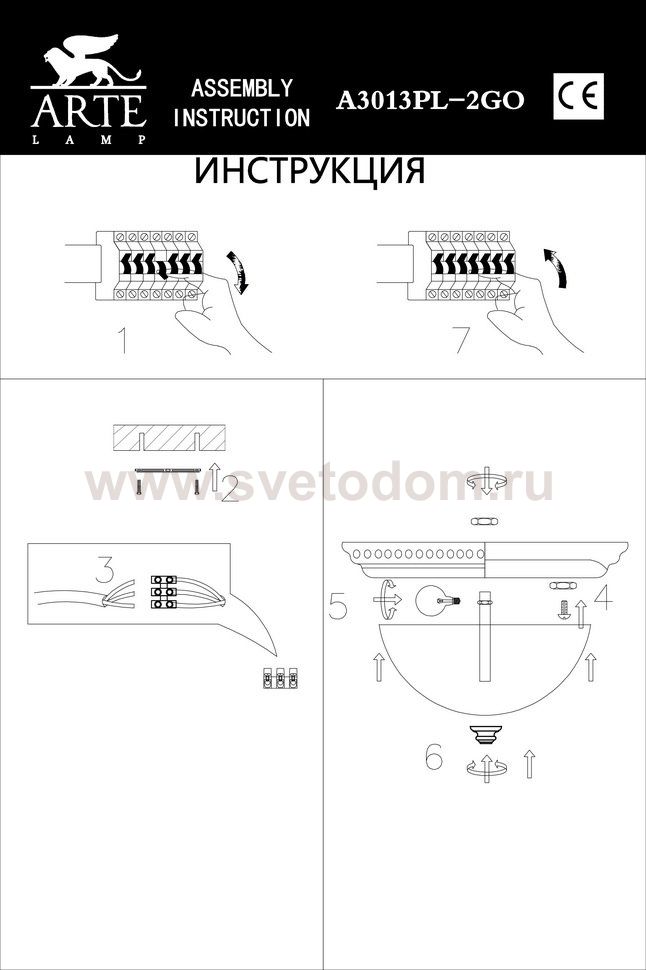 ARTE
LAMP

ASSEMBLY
INSTRUCTION

A3013PL-2GO

CE

ИНСТРУКЦИЯ

1

7

2

www.svetodom.ru

3

5

4

6