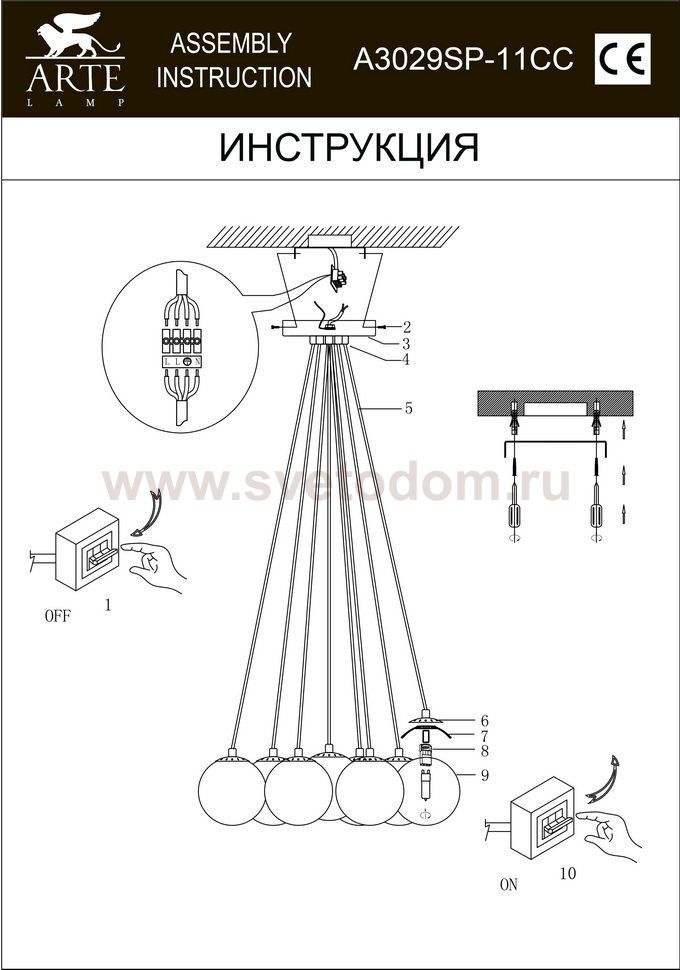 ARTE
LAMP

ASSEMBLY INSTRUCTION

A3029SP-11CC

CE

ИНСТРУКЦИЯ

L L N

2
3
4
5

www.svetodom.ru

OFF 1

6
7
8
9

ON 10