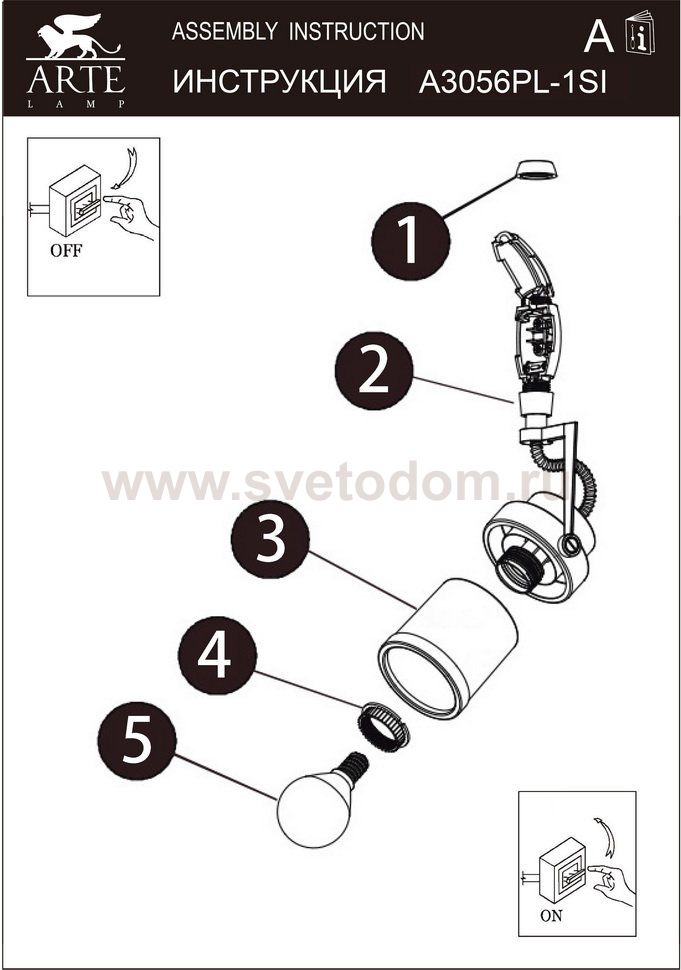 ARTE
LAMP

ASSEMBLY INSTRUCTION
ИНСТРУКЦИЯ A3056PL-1SI

A

OFF

1

2

www.svetodom.ru

3

4

5

ON