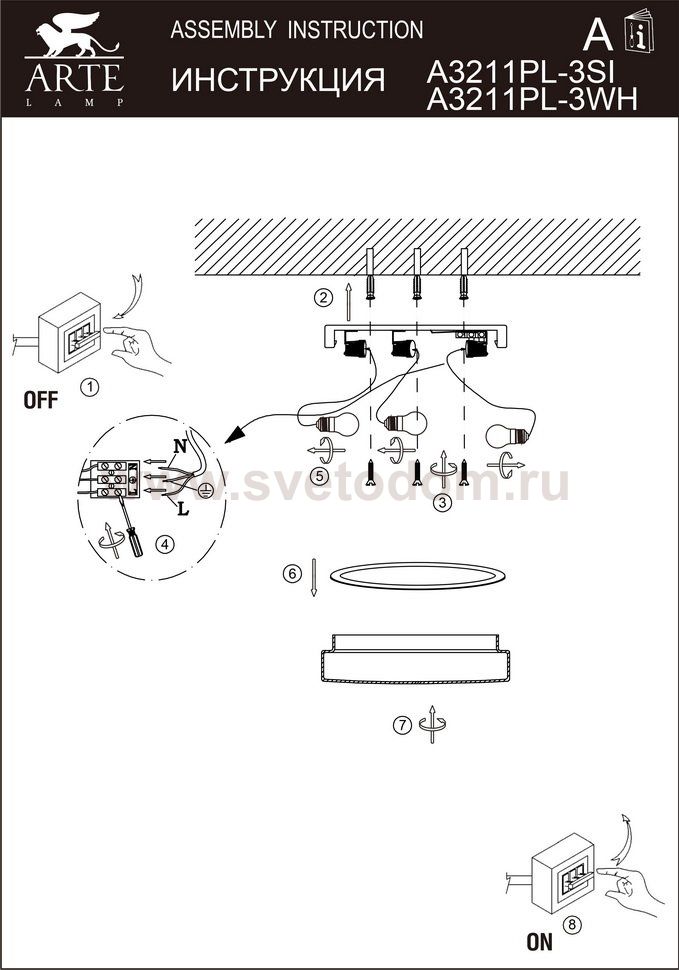 ARTE LAMP

ASSEMBLY INSTRUCTION

ИНСТРУКЦИЯ

A

A3211PL-3SI
A3211PL-3WH

OFF ①

②

N

L

④

⑤

③

www.svetodom.ru

⑥

⑦

ON ⑧