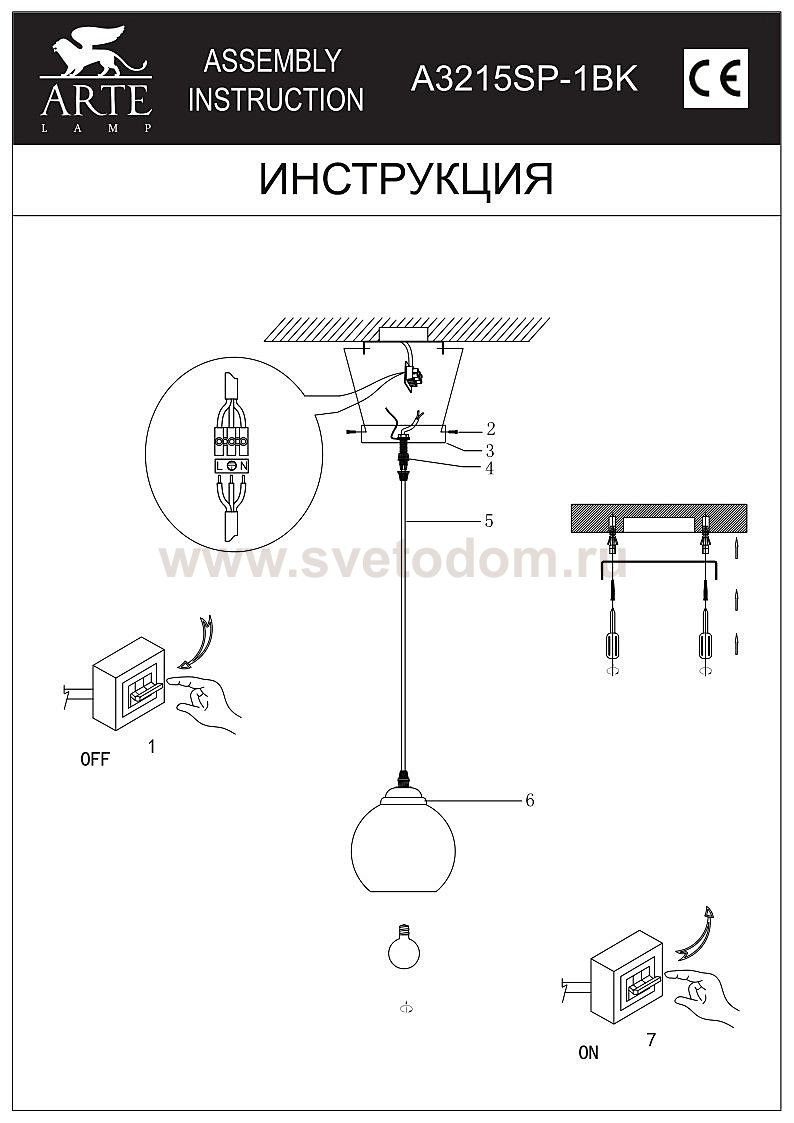 ARTE
LAMP

ASSEMBLY INSTRUCTION

A3215SP-1BK

CE

ИНСТРУКЦИЯ

L N

2
3
4
5

www.svetodom.ru

OFF 1

6

ON 7