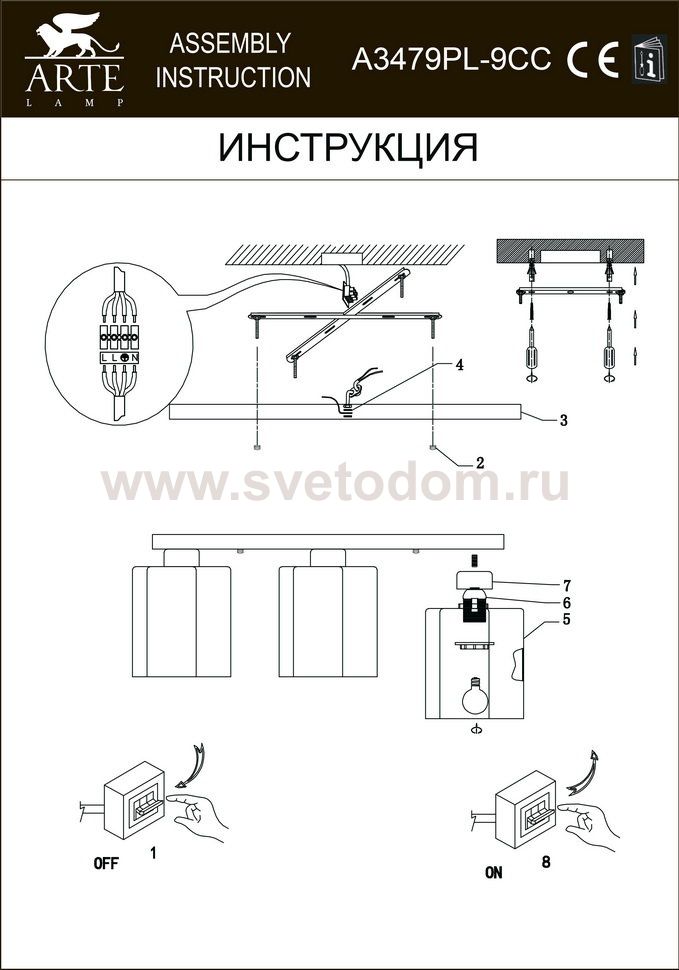 ARTE LAMP

ASSEMBLY INSTRUCTION

A3479PL-9CC CE

ИНСТРУКЦИЯ

L L N

4

3

2

www.svetodom.ru

7

6

5

OFF 1

ON 8