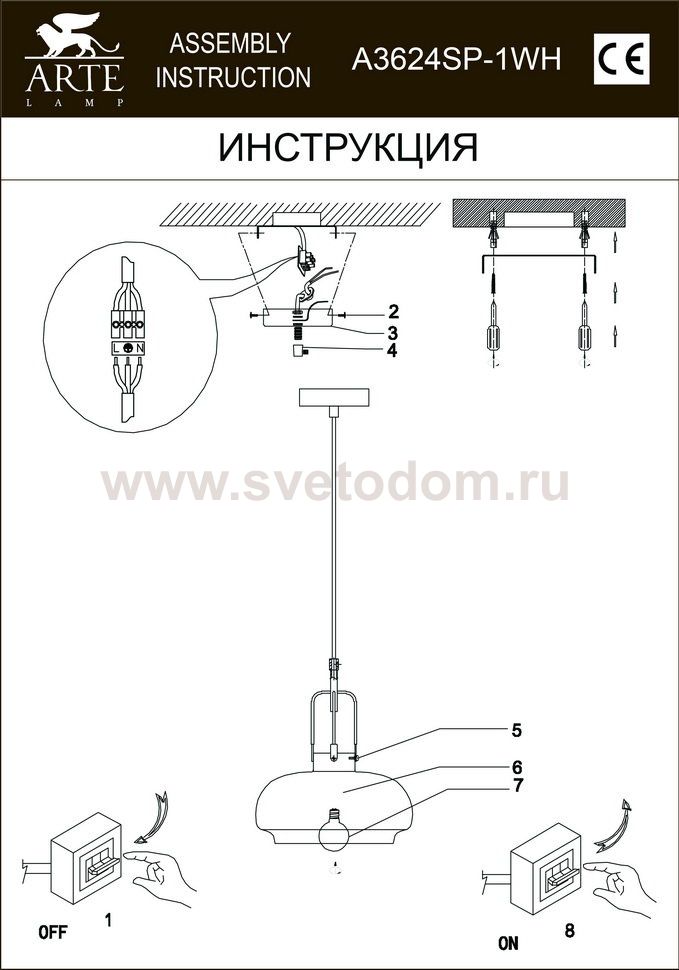 ARTE
LAMP

ASSEMBLY INSTRUCTION

A3624SP-1WH

CE

ИНСТРУКЦИЯ

L N

2
3
4

www.svetodom.ru

5
6
7

OFF 1

ON 8