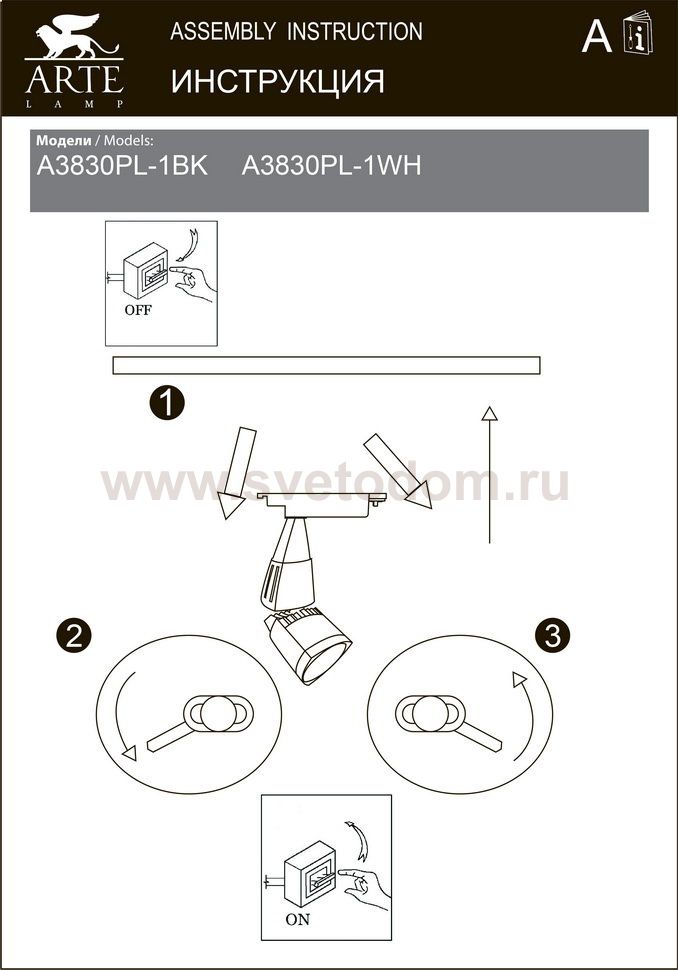 ARTE
LAMP

ASSEMBLY INSTRUCTION

ИНСТРУКЦИЯ

A

Модели / Models:
A3830PL-1BK A3830PL-1WH

OFF

1

www.svetodom.ru

2

3

ON