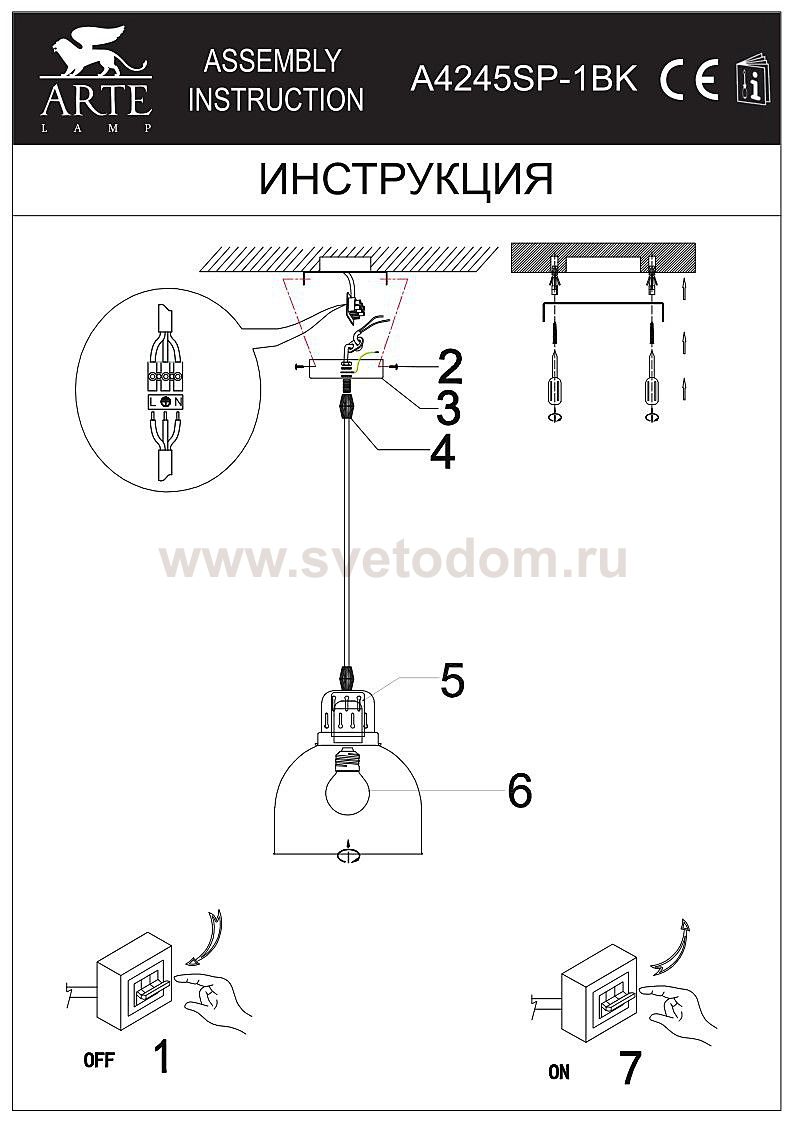 ARTE
LAMP

ASSEMBLY INSTRUCTION

A4245SP-1BK

CE

i

ИНСТРУКЦИЯ

L N

2

3

4

www.svetodom.ru

5

6

OFF 1

ON 7