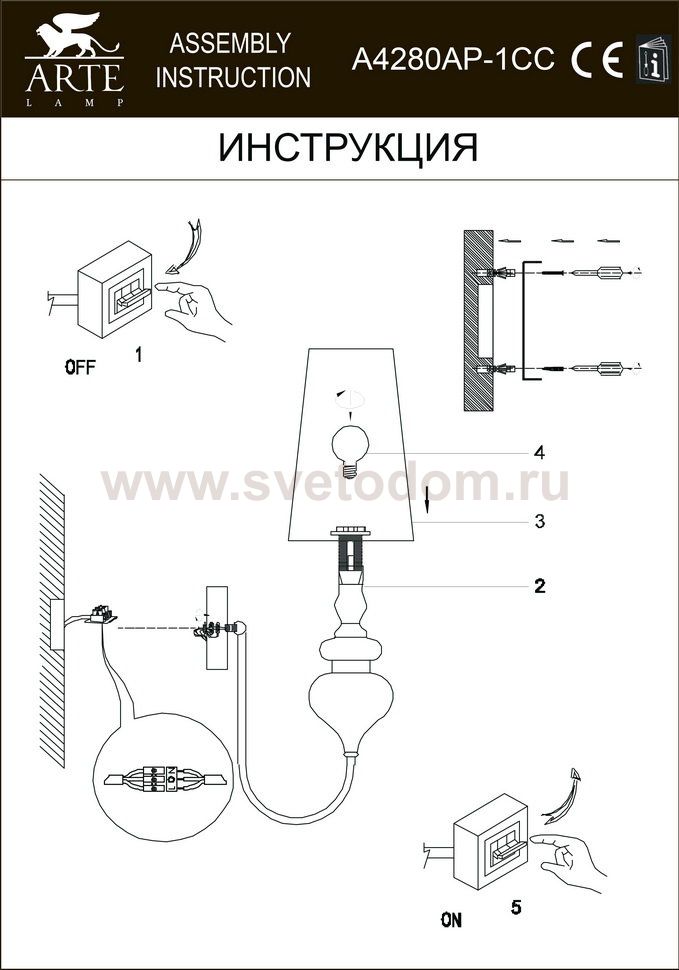 ARTE
LAMP

ASSEMBLY
INSTRUCTION

A4280AP-1CC

CE

ИНСТРУКЦИЯ

OFF

1

4

www.svetodom.ru

3

2

ON

5