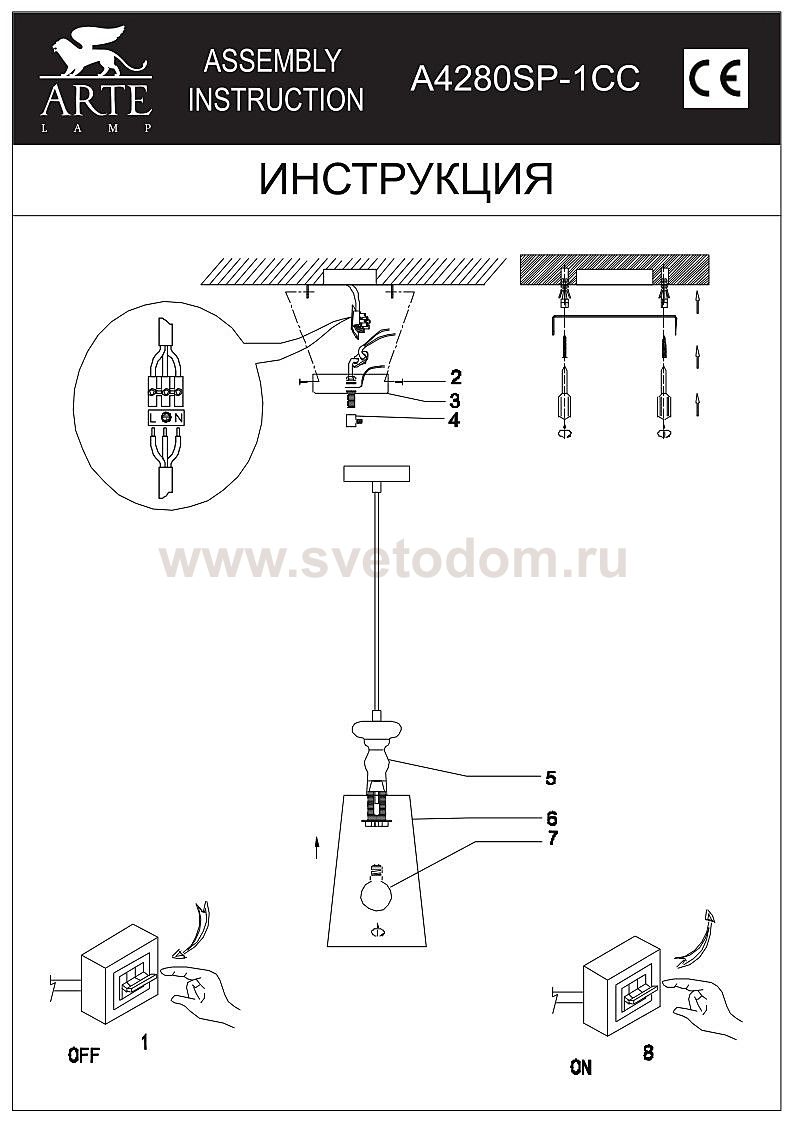 ARTE
LAMP

ASSEMBLY INSTRUCTION

A4280SP-1CC

CE

ИНСТРУКЦИЯ

L N

2
3
4

www.svetodom.ru

5
6
7

OFF 1

ON 8