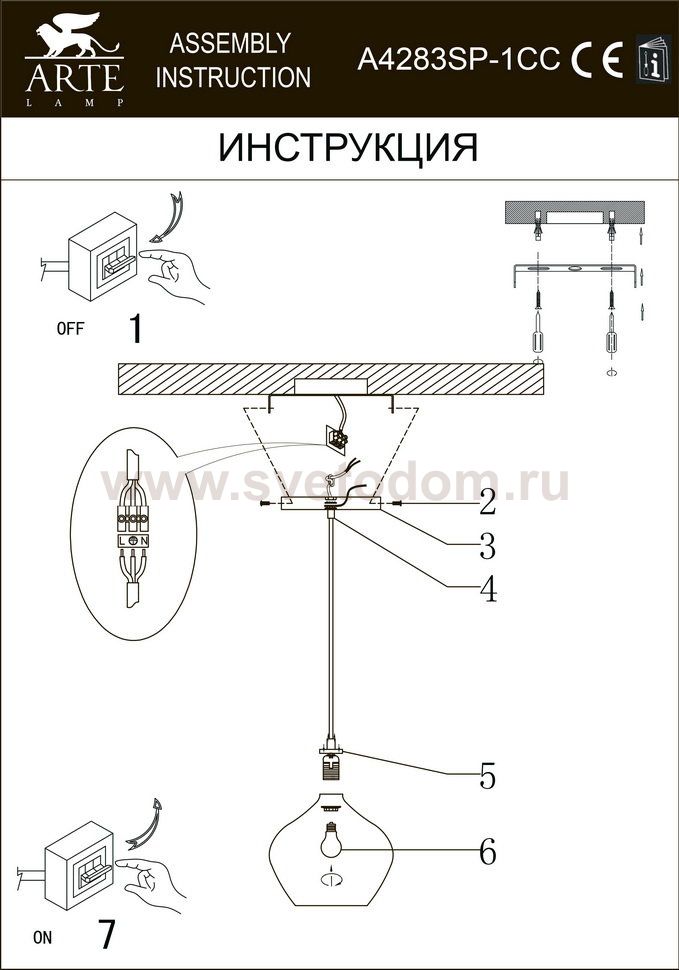 ARTE LAMP

ASSEMBLY INSTRUCTION

A4283SP-1CC CE

ИНСТРУКЦИЯ

OFF 1

www.svetodom.ru

L N

2

3

4

5

6

ON 7