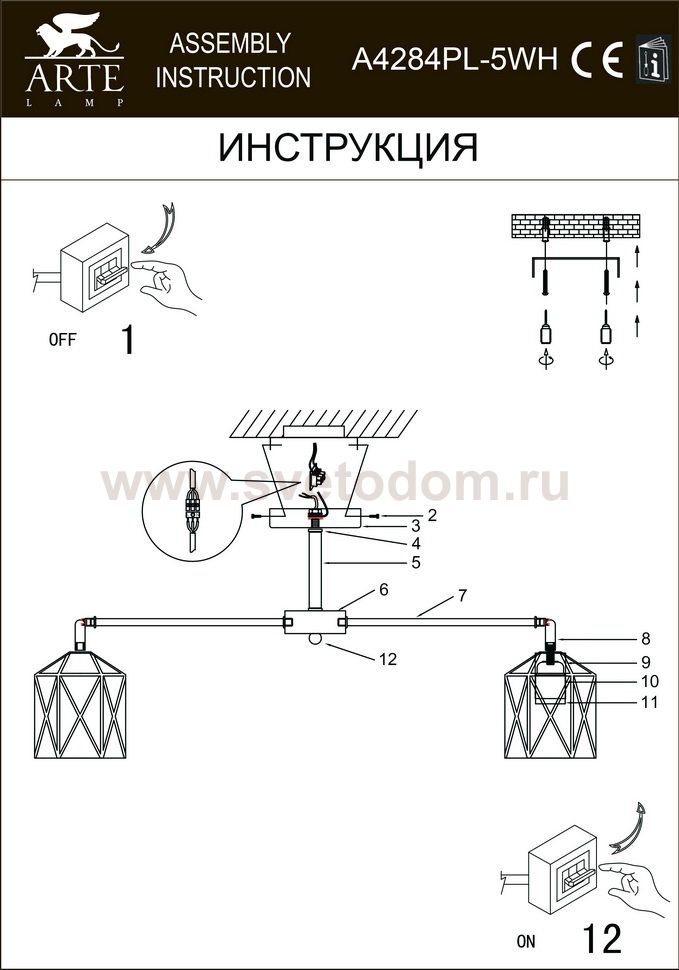 ARTE
LAMP

ASSEMBLY INSTRUCTION

A4284PL-5WH

CE

ИНСТРУКЦИЯ

OFF 1

www.svetodom.ru

2
3
4
5
6
7
8
9
10
11
12

ON 12