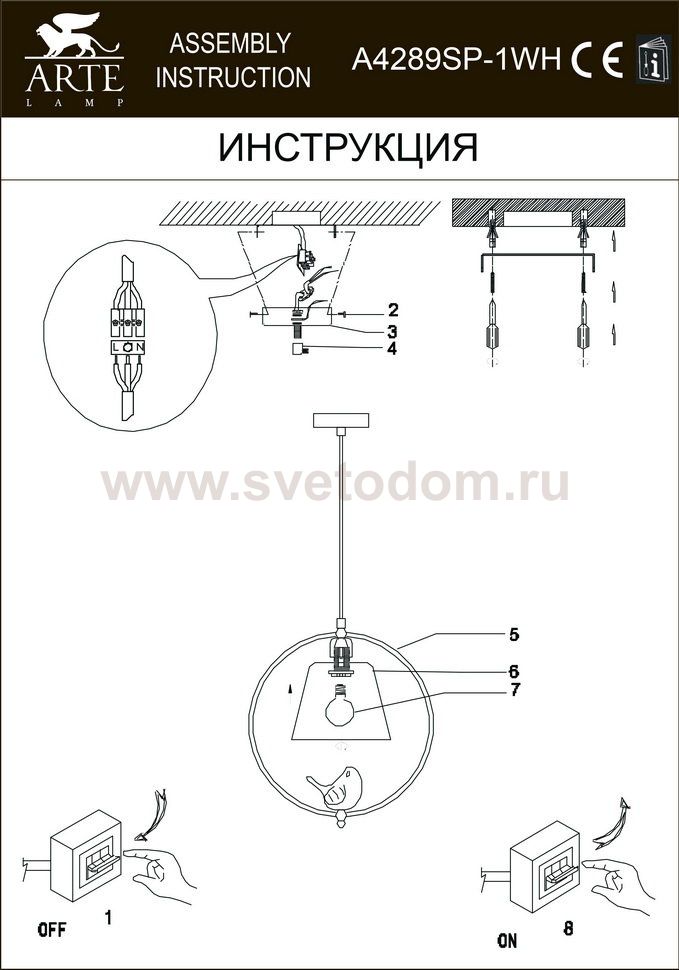 ARTE
LAMP

ASSEMBLY INSTRUCTION

A4289SP-1WH

CE

ИНСТРУКЦИЯ

L N

2
3
4

www.svetodom.ru

5
6
7

OFF 1

ON 8