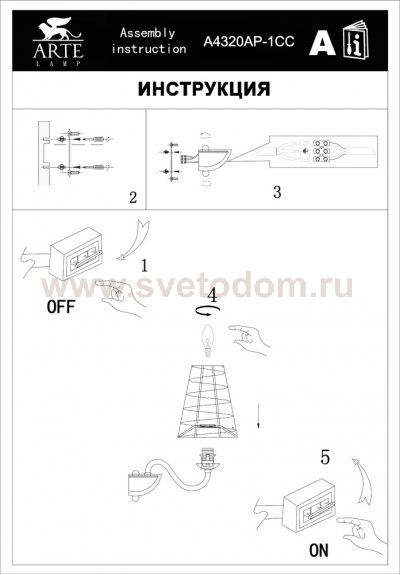 ARTE LAMP

Assembly instruction

A4320AP-1CC

A

ИНСТРУКЦИЯ

2

3

1

OFF

www.svetodom.ru

4

5

ON