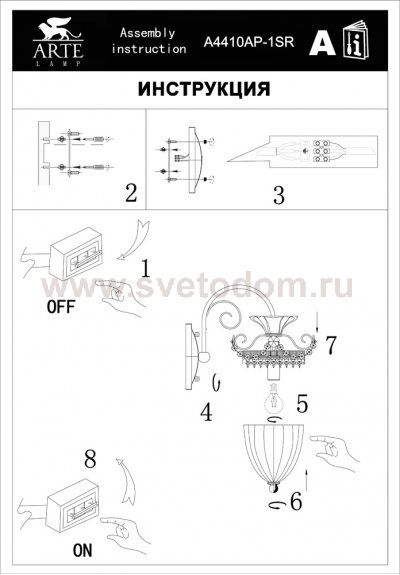 ARTE LAMP

Assembly instruction

A4410AP-1SR

A

ИНСТРУКЦИЯ

2

3

1

OFF

www.svetodom.ru

7

4

5

6

8

ON