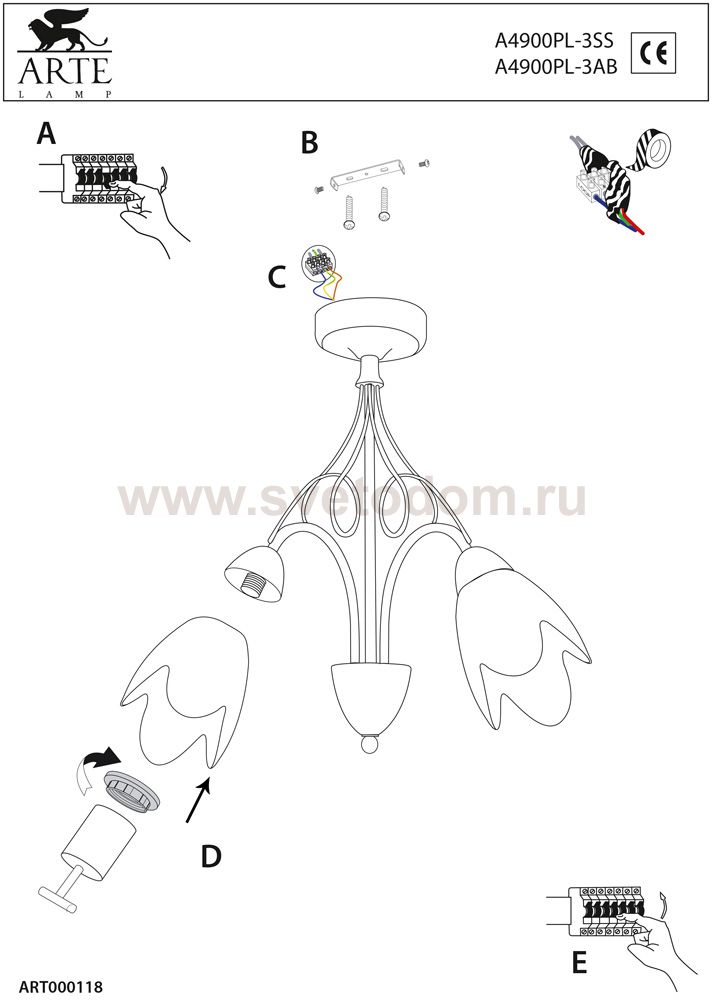 ARTE
LAMP

A4900PL-3SS
A4900PL-3AB
CE

A

B

C

www.svetodom.ru

D

E

ART000118