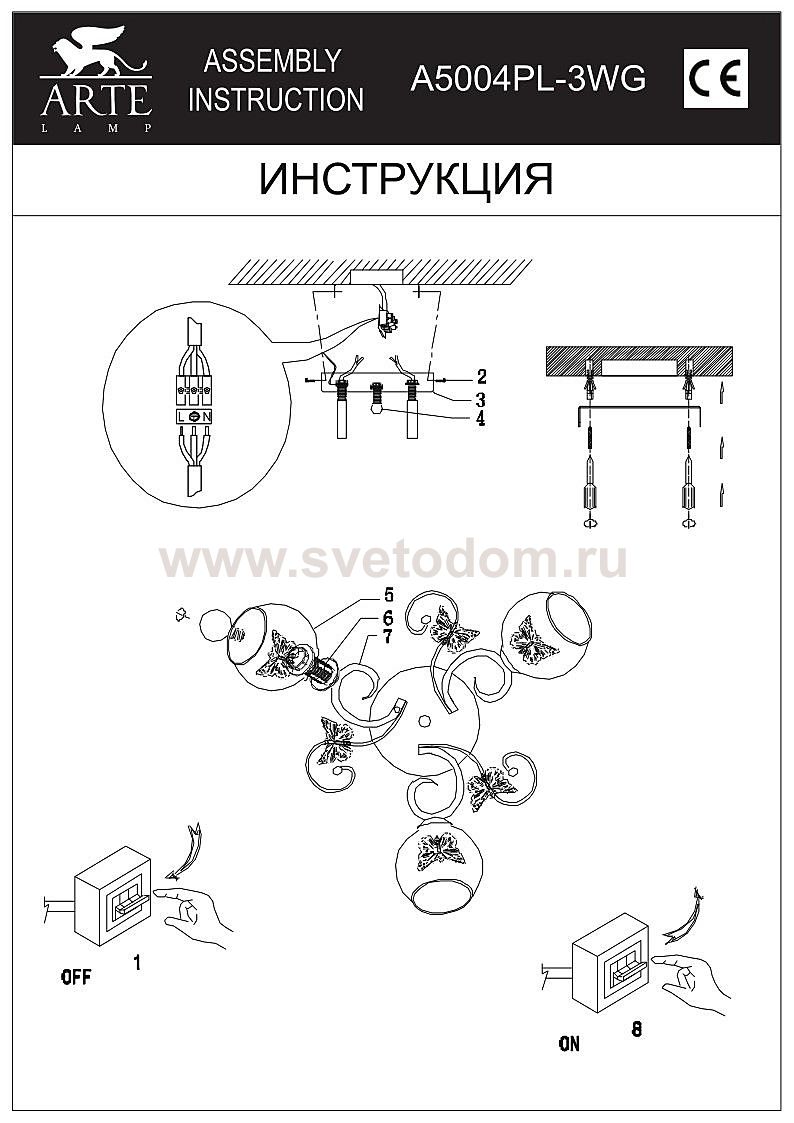 ARTE LAMP
ASSEMBLY INSTRUCTION
A5004PL-3WG
CE
ИНСТРУКЦИЯ
L N
2
3
4
www.svetodom.ru
5
6
7
OFF
1
ON
8