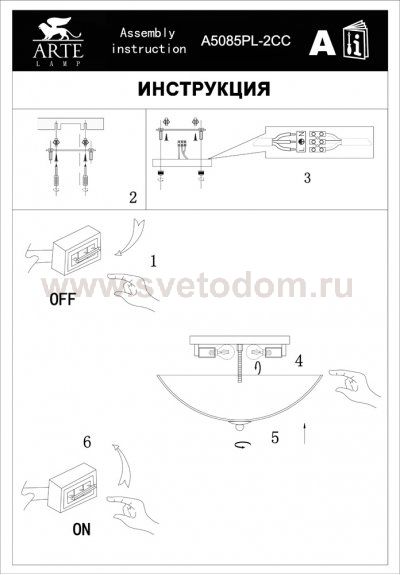 ARTE LAMP

Assembly instruction

A5085PL-2CC

A

ИНСТРУКЦИЯ

2

N

L

3

1

OFF

www.svetodom.ru

4

5

6

ON