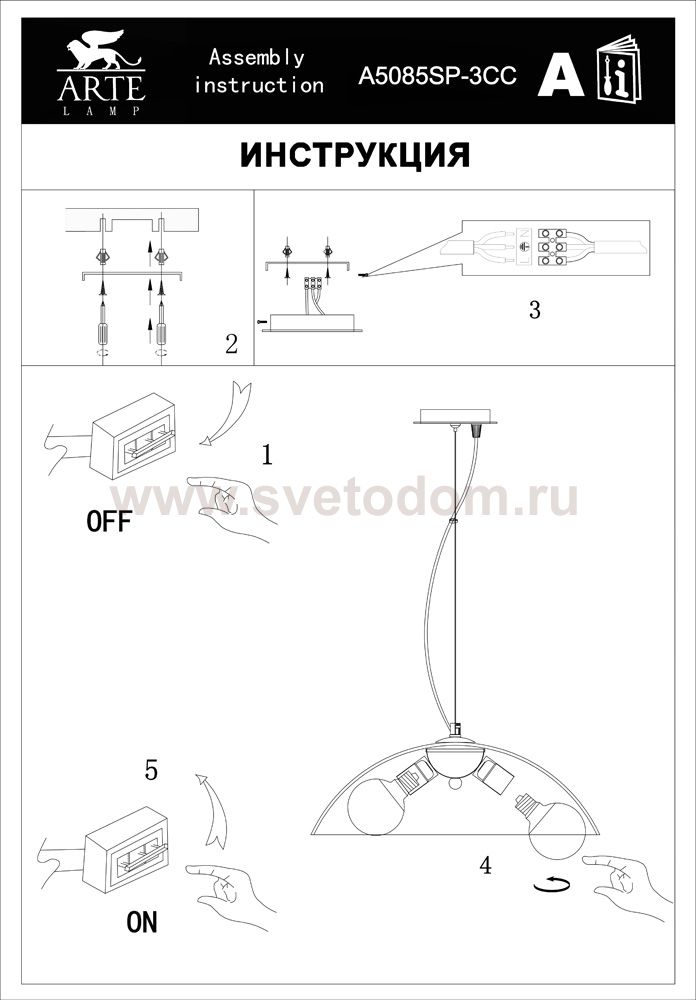 ARTE
LAMP

Assembly instruction

A5085SP-3CC

A

ИНСТРУКЦИЯ

2

3

1

OFF

www.svetodom.ru

5

ON

4