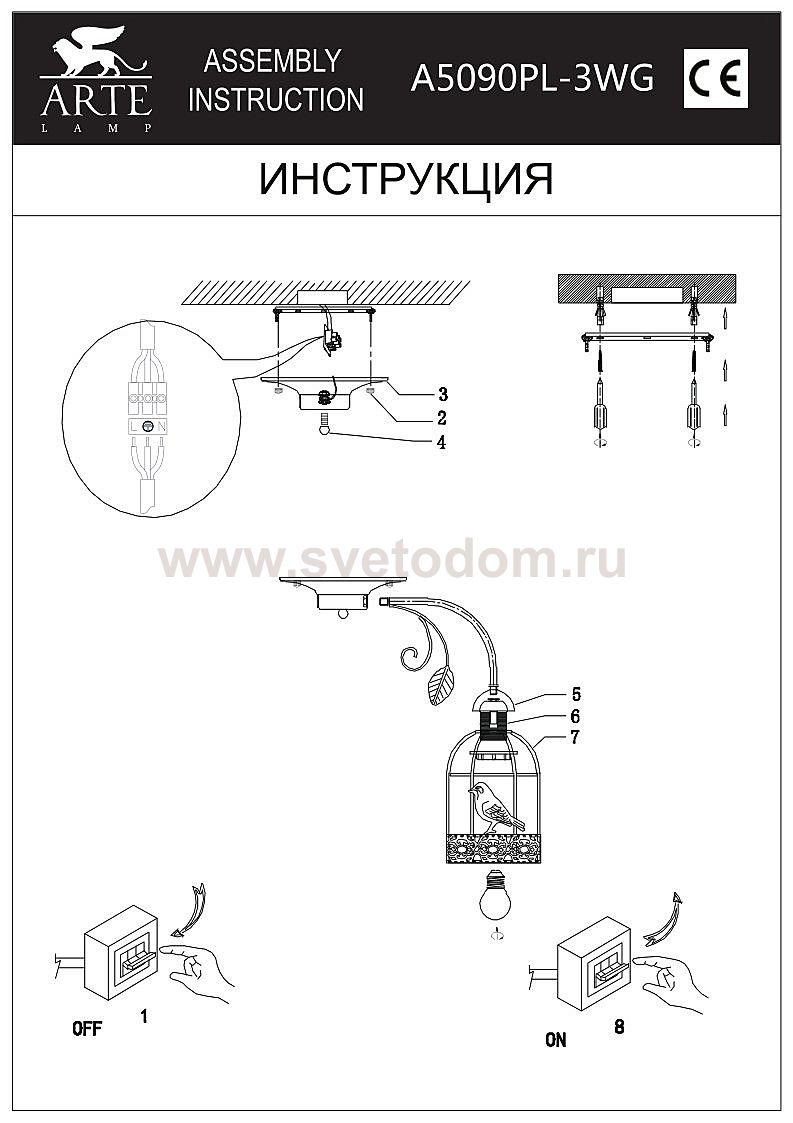 ARTE
LAMP

ASSEMBLY
INSTRUCTION

A5090PL-3WG

CE

ИНСТРУКЦИЯ

L N

3
2
4

www.svetodom.ru

5
6
7

OFF 1

ON 8