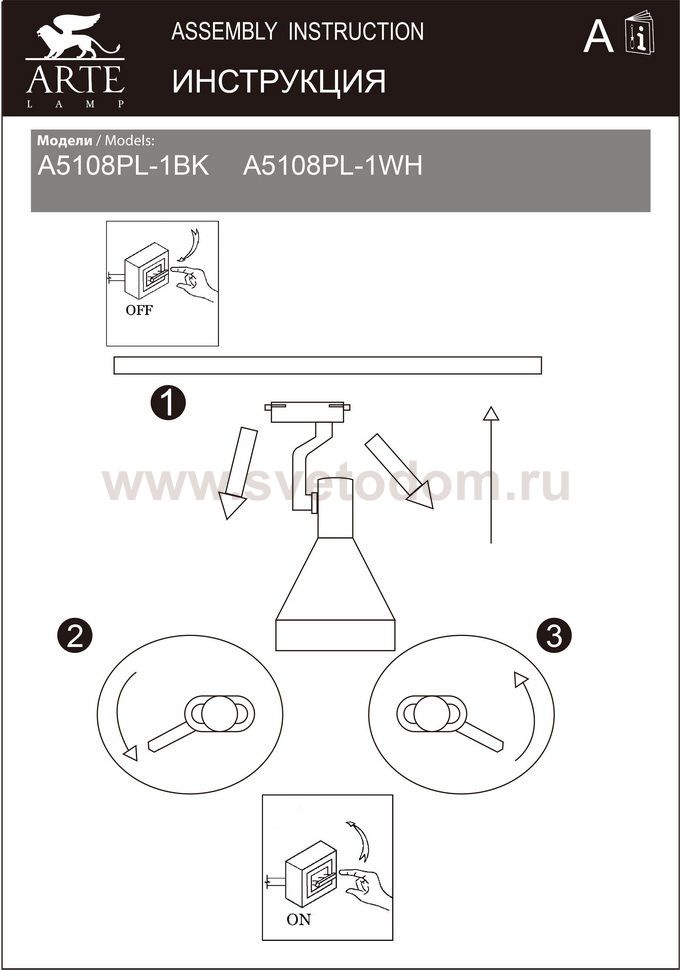 ARTE
LAMP

ASSEMBLY INSTRUCTION
ИНСТРУКЦИЯ

A

Модели / Models:
A5108PL-1BK A5108PL-1WH

OFF

1

www.svetodom.ru

2

3

ON