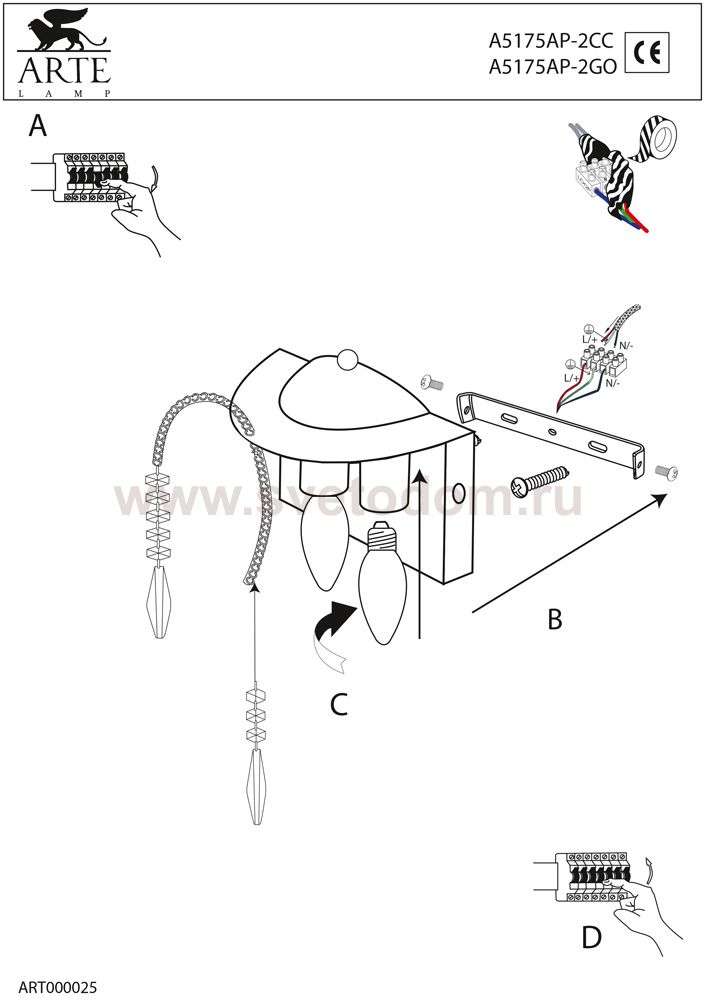 ARTE
LAMP

A5175AP-2CC
A5175AP-2GO
CE

A

L/+
N/-
L/+
N/-

www.svetodom.ru

B

C

D

ART000025