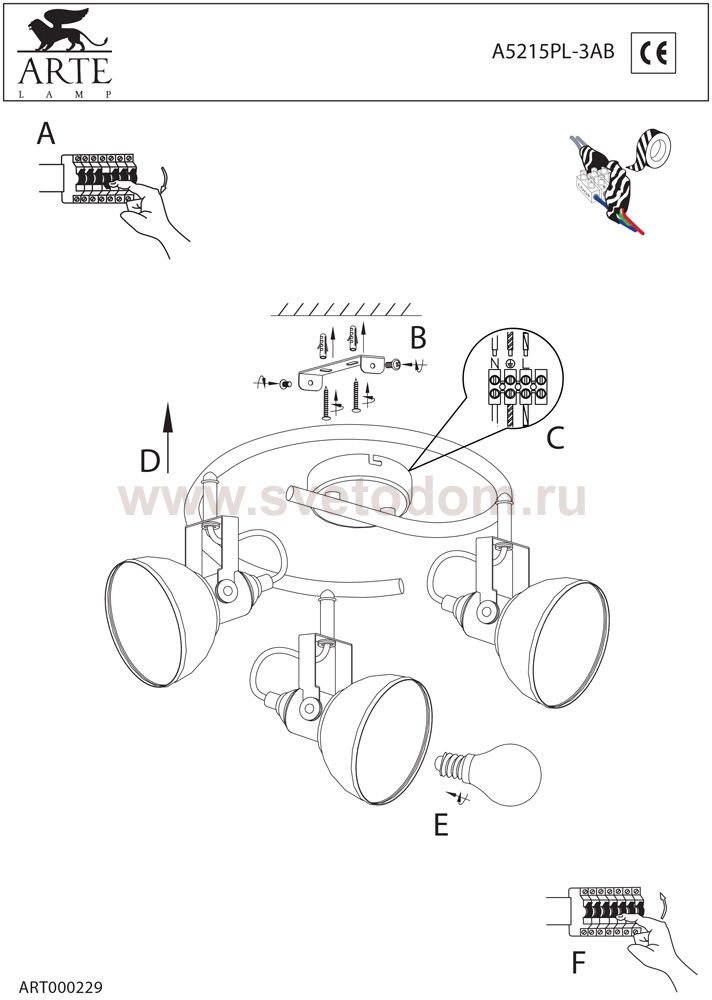 ARTE
LAMP

A5215PL-3AB

CE

A

B

N
L

C

D

www.svetodom.ru

E

F

ART000229