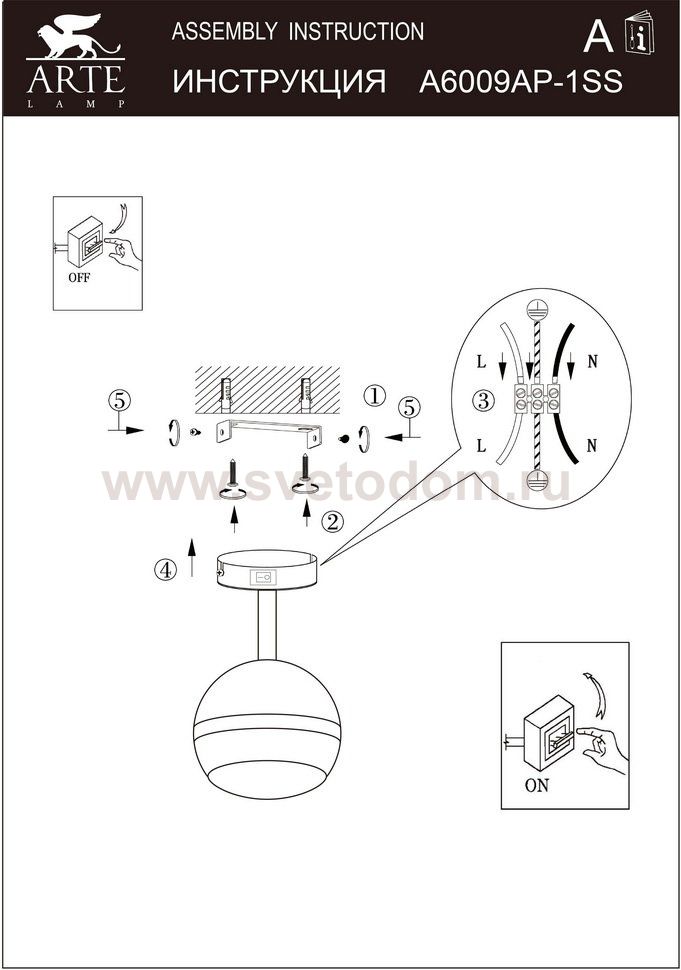 ARTE
LAMP

ASSEMBLY INSTRUCTION
ИНСТРУКЦИЯ A6009AP-1SS

A

OFF

⑤
①
⑤
L
N
③
L
N
www.svetodom.ru
②
④

ON