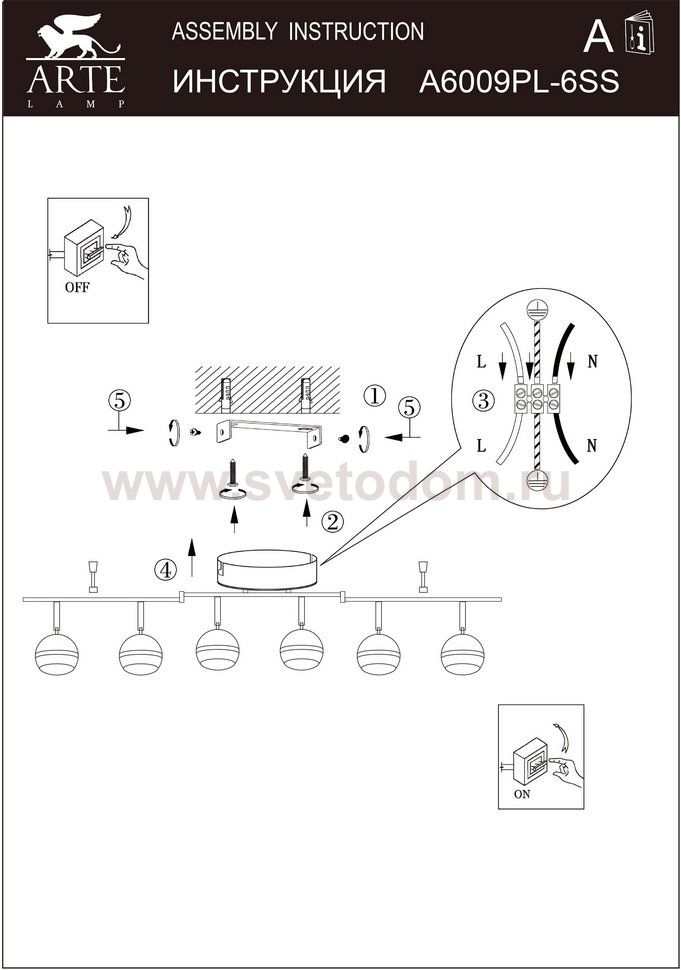 ARTE
LAMP

ASSEMBLY INSTRUCTION

ИНСТРУКЦИЯ A6009PL-6SS

A

OFF

5

1

5

L

N

3

L

N

www.svetodom.ru

2

4

ON