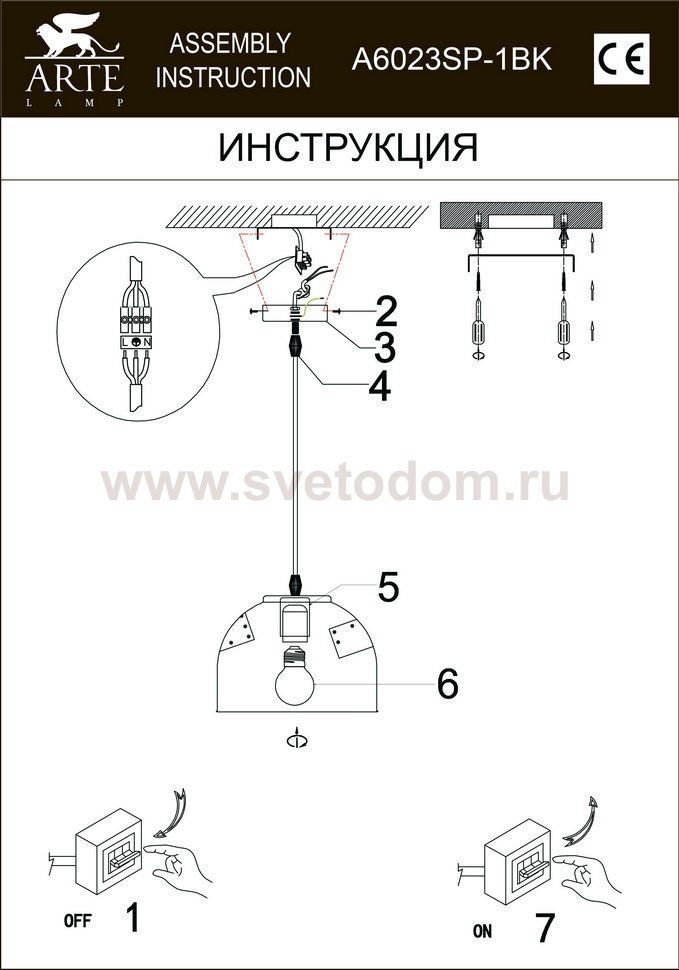 ARTE
LAMP

ASSEMBLY
INSTRUCTION

A6023SP-1BK

CE

ИНСТРУКЦИЯ

L N

2
3
4

www.svetodom.ru

5

6

OFF 1

ON 7