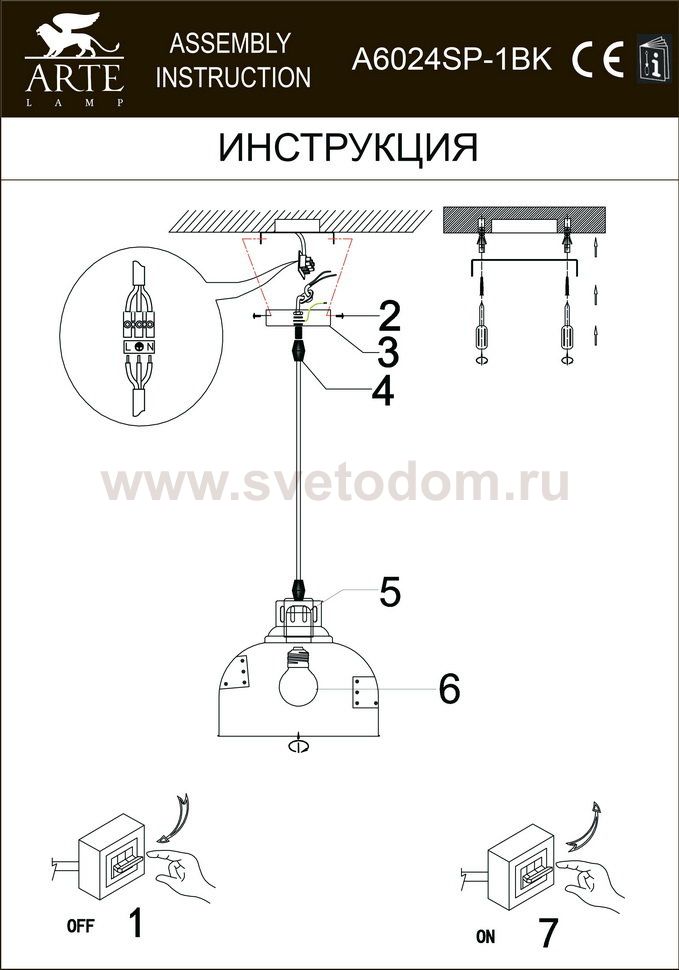 ARTE
LAMP

ASSEMBLY INSTRUCTION

A6024SP-1BK

CE

ИНСТРУКЦИЯ

L N

2

3

4

www.svetodom.ru

5

6

OFF 1

ON 7