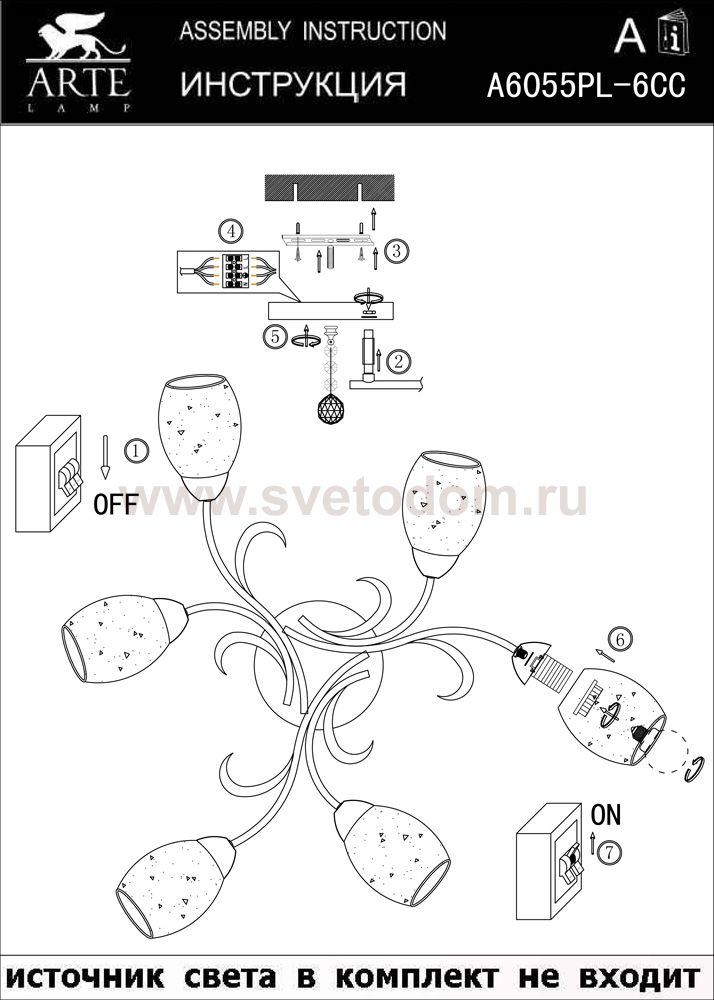 ARTE
LAMP
ASSEMBLY INSTRUCTION
ИНСТРУКЦИЯ
A
i
A6055PL-6CC

4
3
5
2
1
OFF
www.svetodom.ru
6
ON
7

источник света в комплект не входит