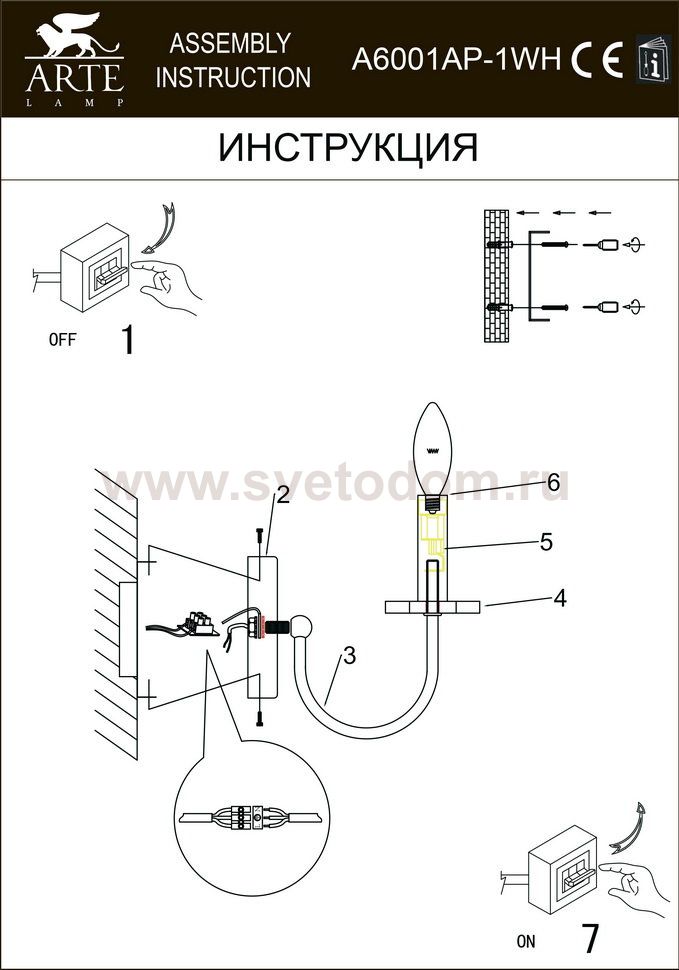 ARTE LAMP

ASSEMBLY INSTRUCTION

A6001AP-1WH CE

ИНСТРУКЦИЯ

OFF 1

www.svetodom.ru

2

6

5

4

3

ON 7