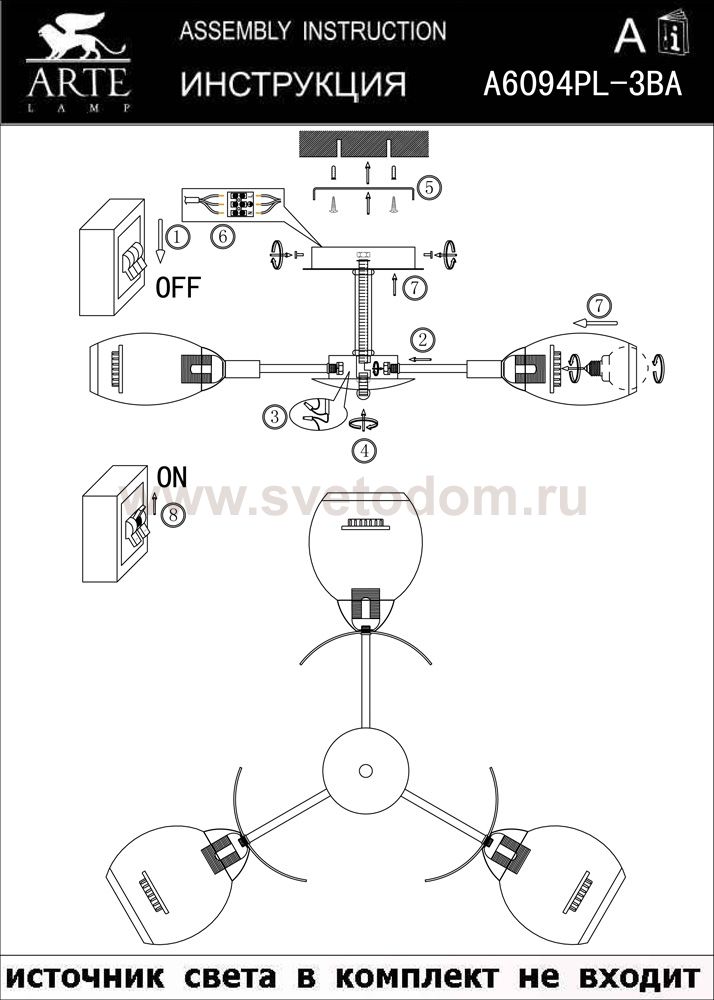 ARTE
LAMP

ASSEMBLY INSTRUCTION

ИНСТРУКЦИЯ

A

A6094PL-3BA

5

1

6

OFF

7

7

2

3

4

ON

8

www.svetodom.ru

источник света в комплект не входит