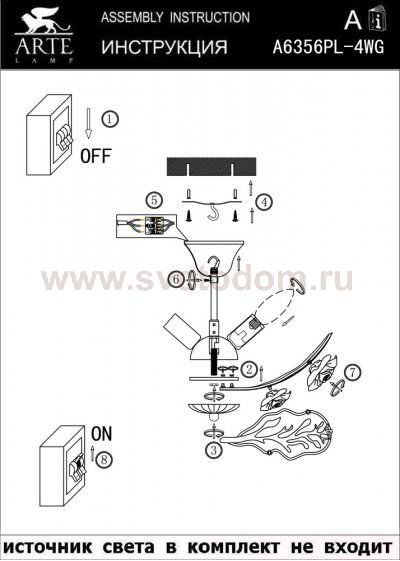 ARTE LAMP
ASSEMBLY INSTRUCTION
ИНСТРУКЦИЯ
A i
A6356PL-4WG

1
OFF
5
4
6
www.svetodom.ru
2
7
3
ON
8

источник света в комплект не входит