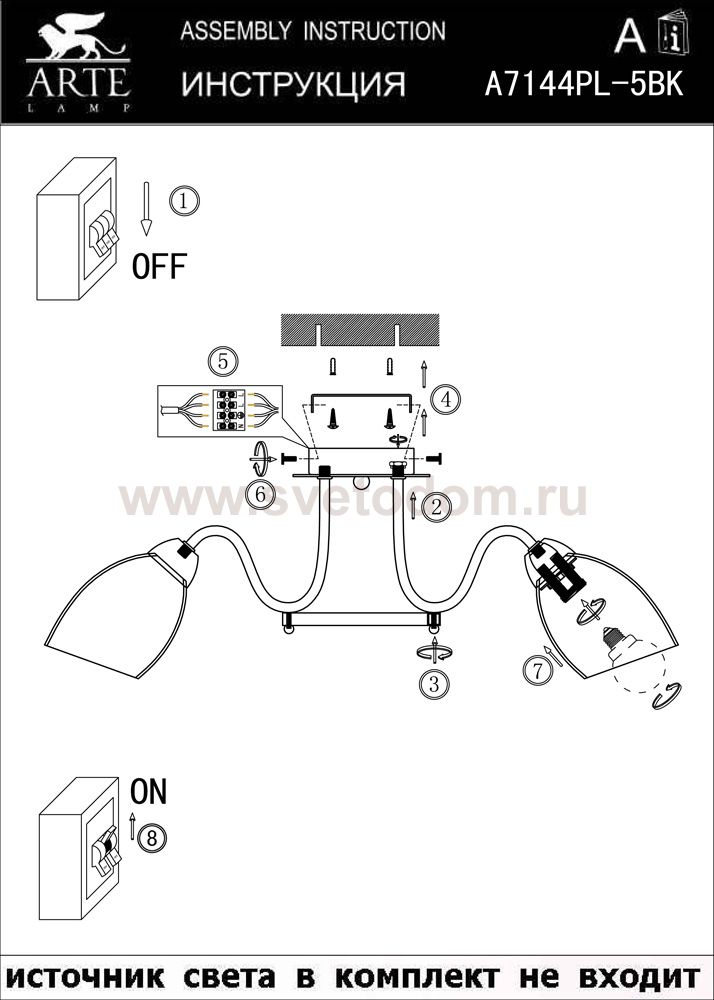 ARTE
LAMP
ASSEMBLY INSTRUCTION
ИНСТРУКЦИЯ
A
i
A7144PL-5BK

1
OFF
5
4
6
2
www.svetodom.ru
3
7
ON
8

источник света в комплект не входит