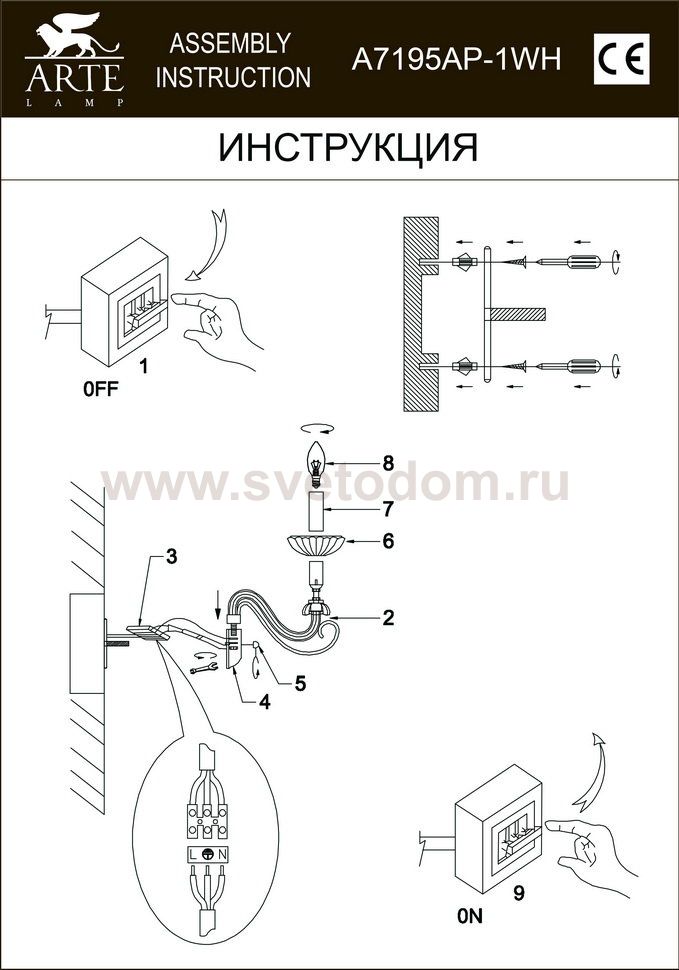 ARTE LAMP

ASSEMBLY INSTRUCTION

A7195AP-1WH

CE

ИНСТРУКЦИЯ

1

0FF

www.svetodom.ru

8

7

6

3

2

5

4

L N

9

0N