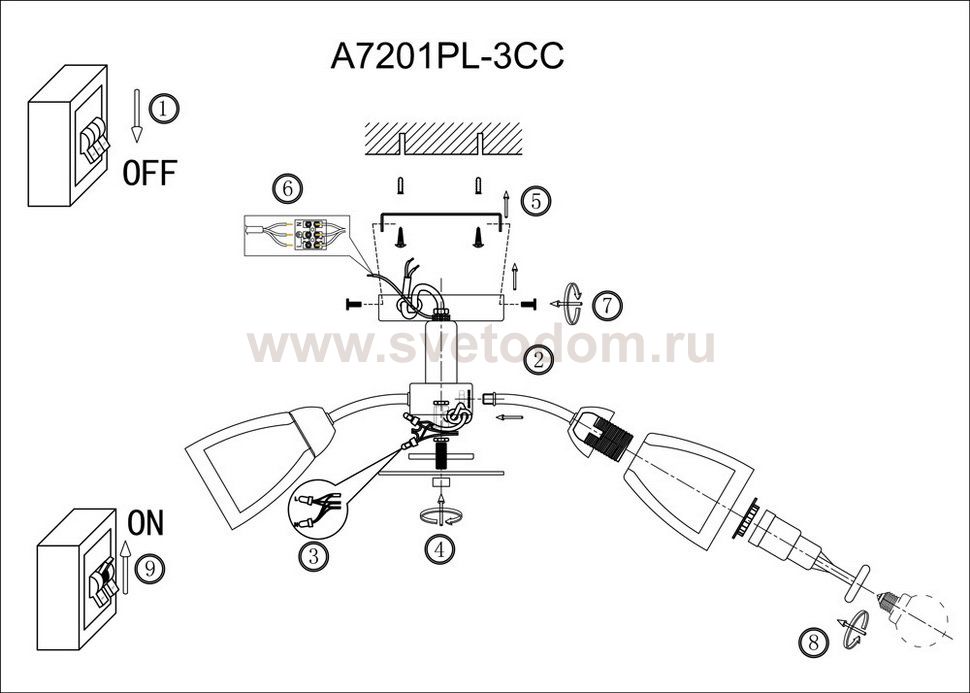 A7201PL-3CC

1
OFF

6

5

7

www.svetodom.ru

2

3

4

ON
9

8