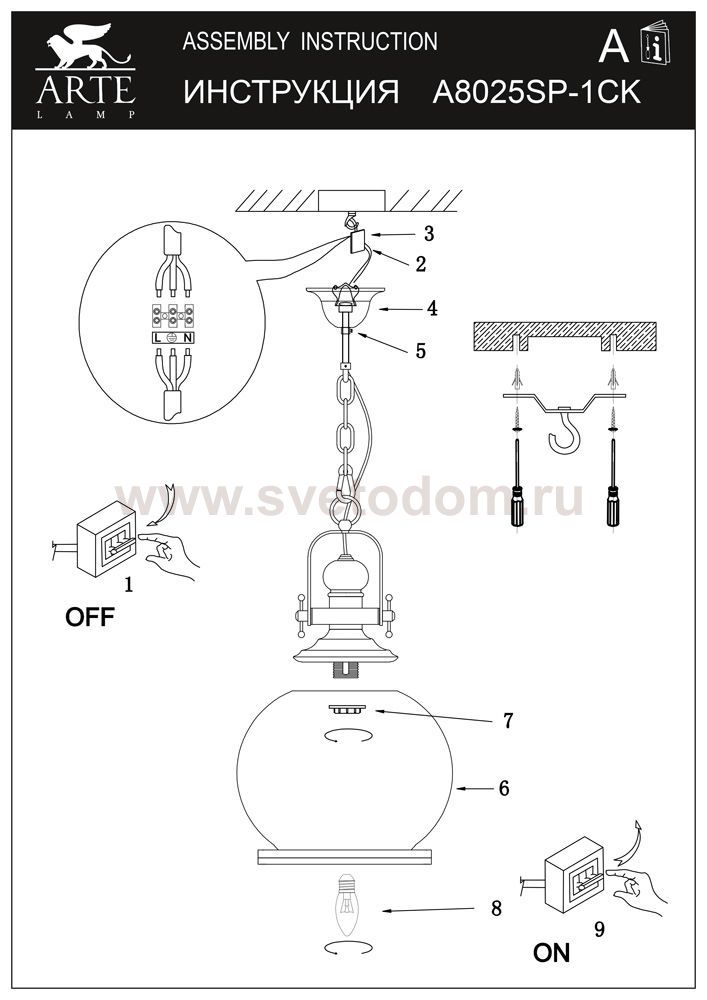 ARTE LAMP

ASSEMBLY INSTRUCTION

ИНСТРУКЦИЯ A8025SP-1CK

A

i

3

2

4

5

L N

www.svetodom.ru

1

OFF

7

6

8

9

ON