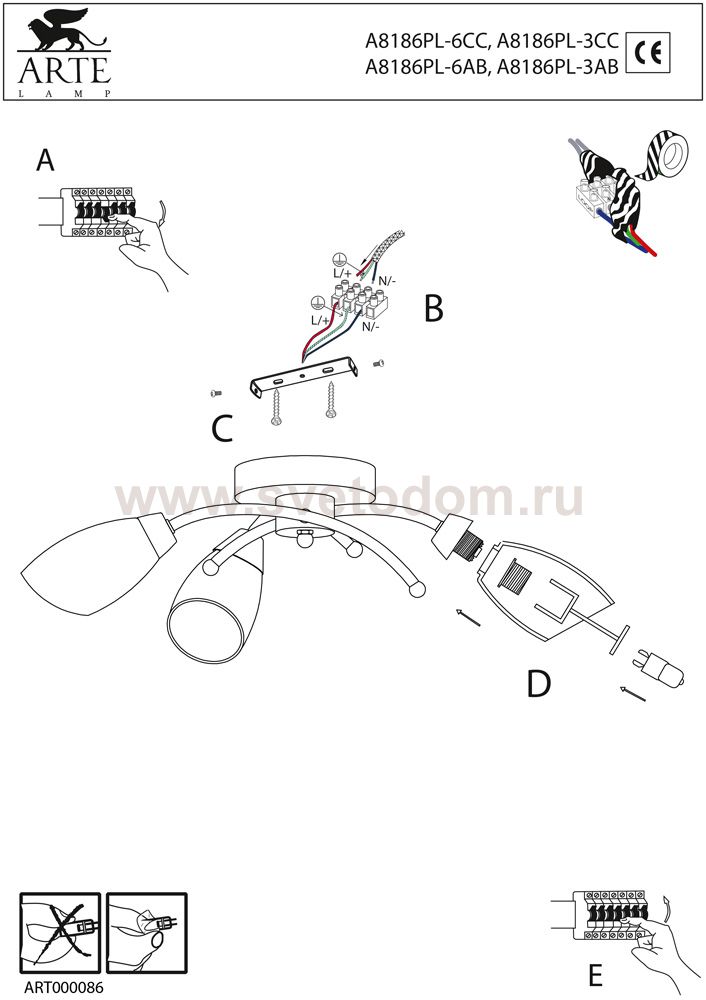 ARTE
LAMP

A8186PL-6CC, A8186PL-3CC
A8186PL-6AB, A8186PL-3AB
CE

A

L/+
N/-
L/+
N/-
B

C

www.svetodom.ru

D

ART000086

E