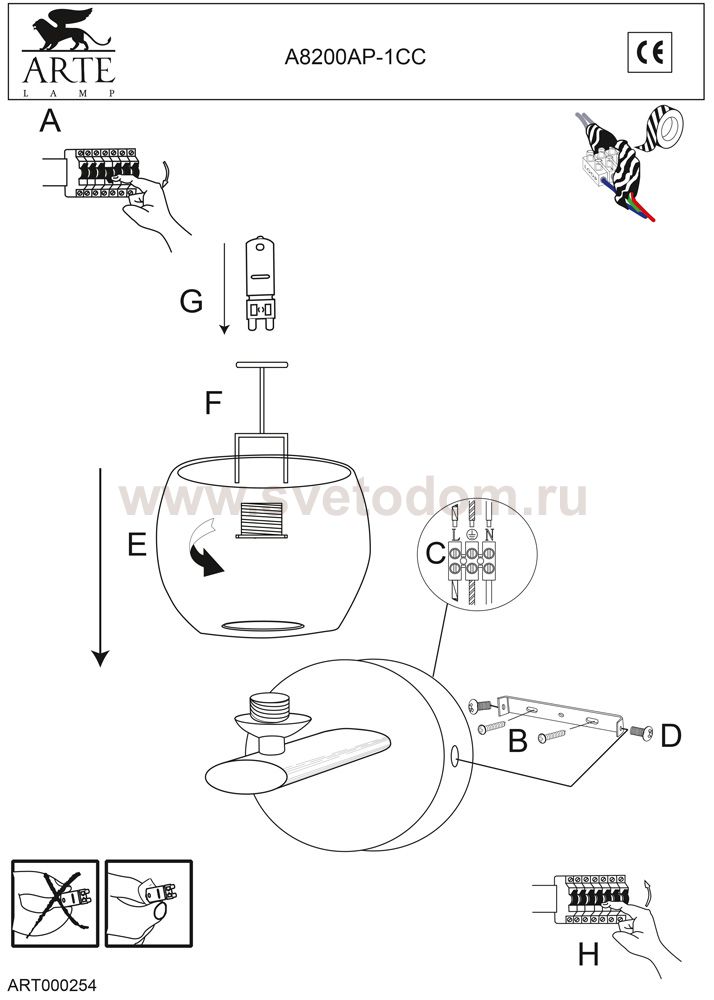 ARTE
LAMP

A8200AP-1CC

CE

A

G

F

www.svetodom.ru

E

C

L
N

B

D

H

ART000254