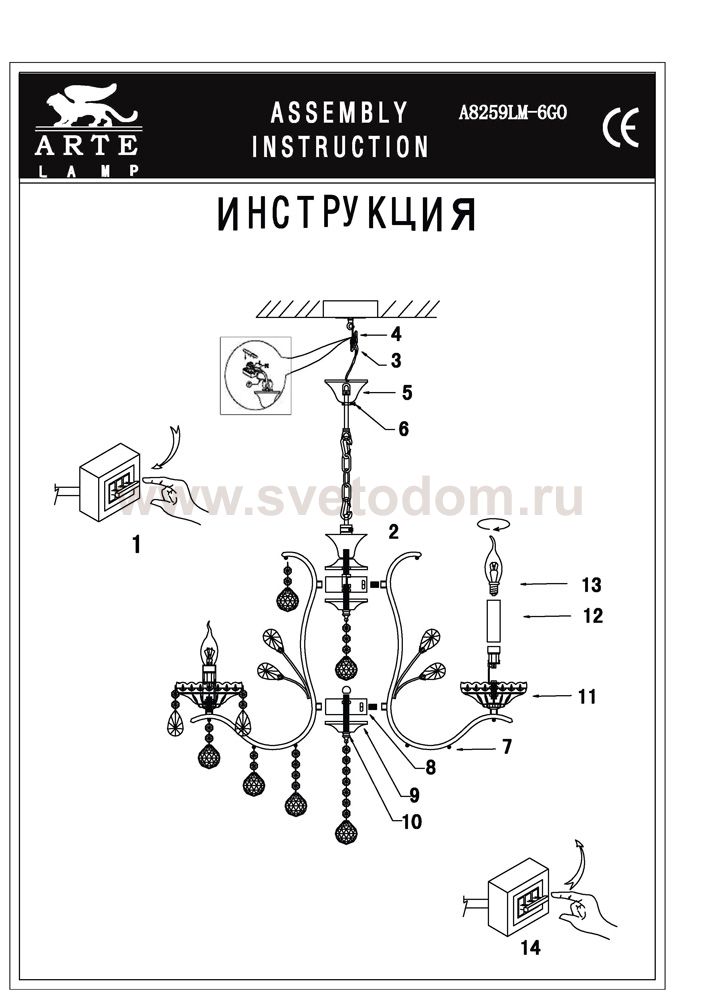 ARTE
LAMP

ASSEMBLY INSTRUCTION

A8259LM-6GO

CE

ИНСТРУКЦИЯ

4
3
5
6

www.svetodom.ru

1

2

13
12
11
7
8
9
10

14