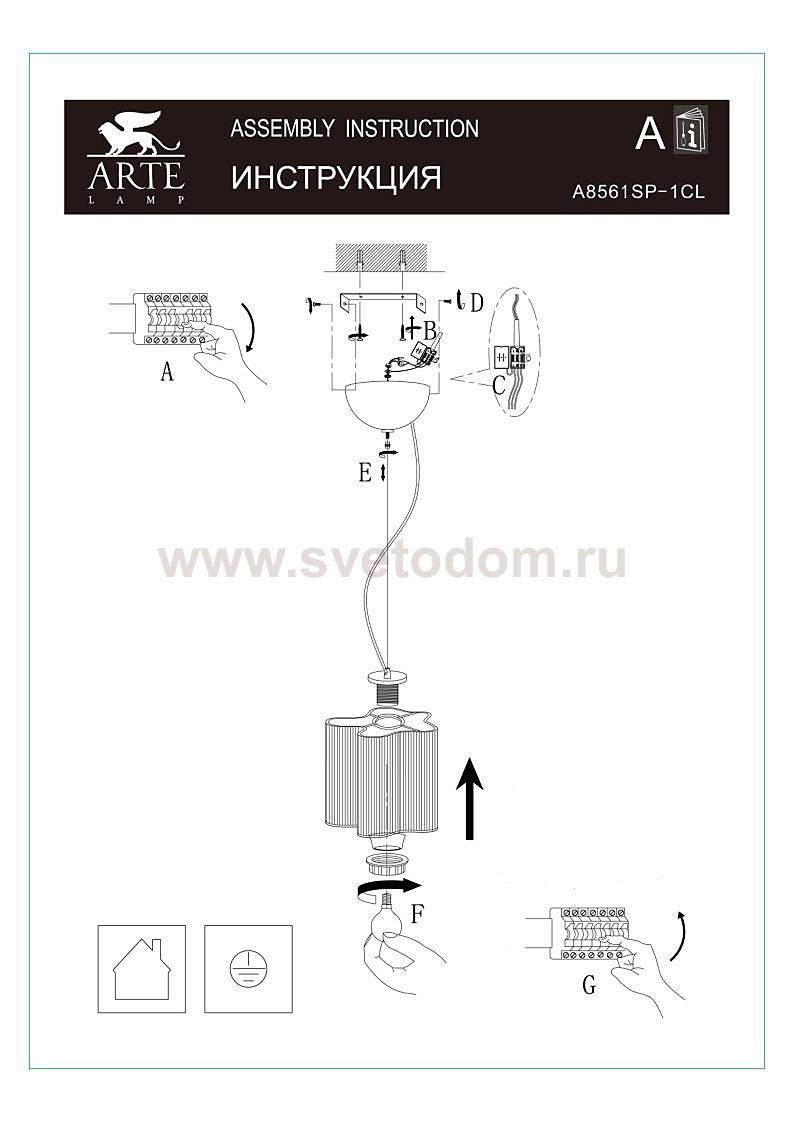 ARTE
LAMP
ASSEMBLY INSTRUCTION
ИНСТРУКЦИЯ
A
A8561SP-1CL

A
D
B
C
E
www.svetodom.ru
F
G