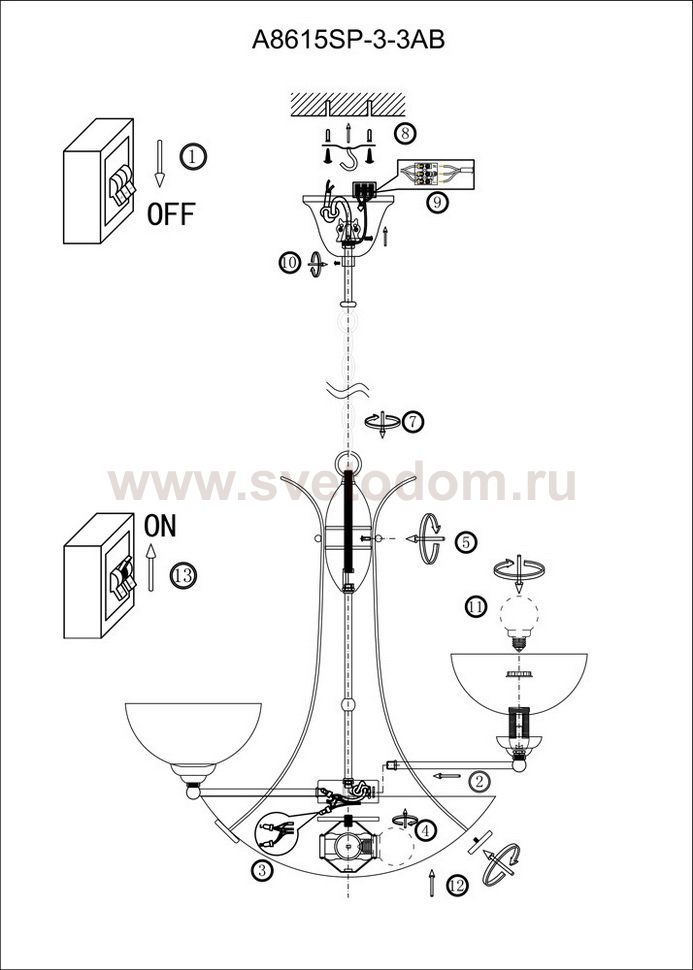 A8615SP-3-3AB

1
OFF

8

9

10

7

www.svetodom.ru

ON

13

5

11

2

4

3

12